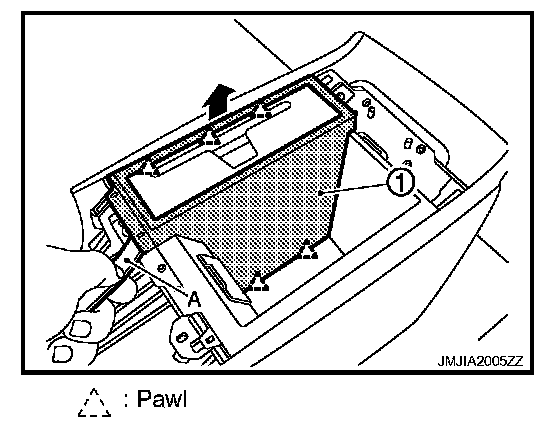 1

A

JMJIA2005ZZ

: Pawl