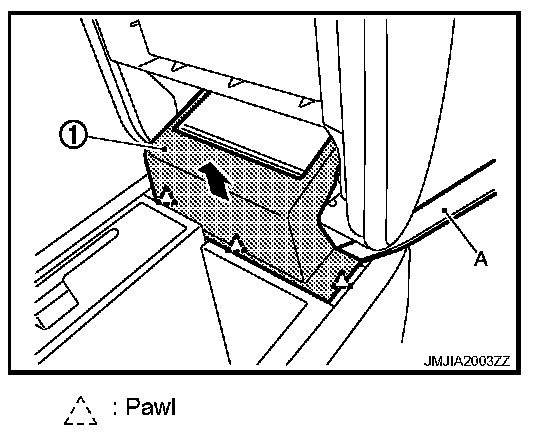 ①

A

JMJIA2003ZZ

: Pawl