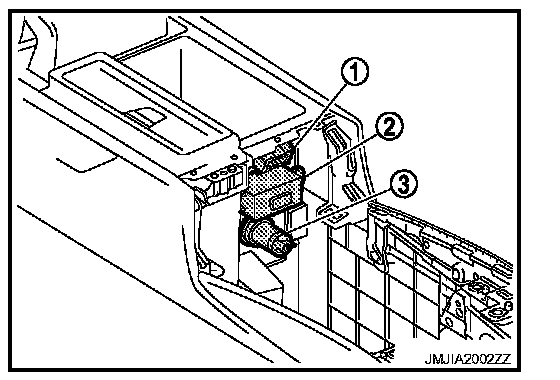 1
2
3
JMJIA2002ZZ