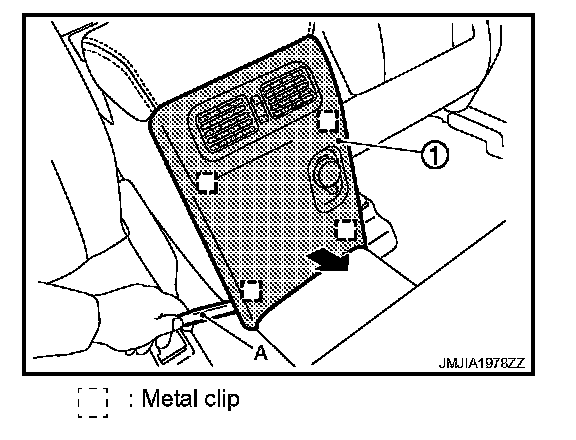 ①
A
JMJIA1978ZZ
: Metal clip