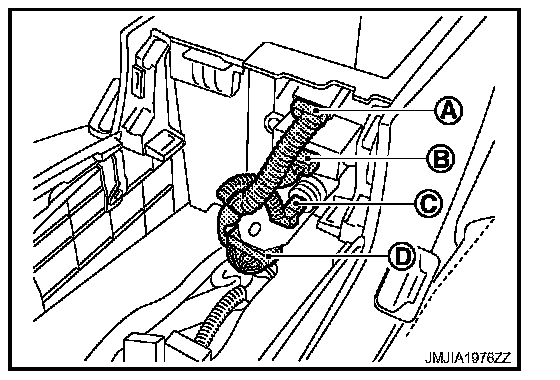 A
B
C
D
JMJIA1976ZZ