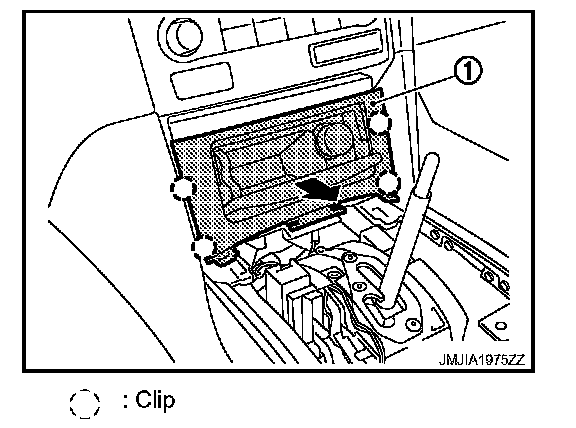 ①

JMJIA1975ZZ

: Clip