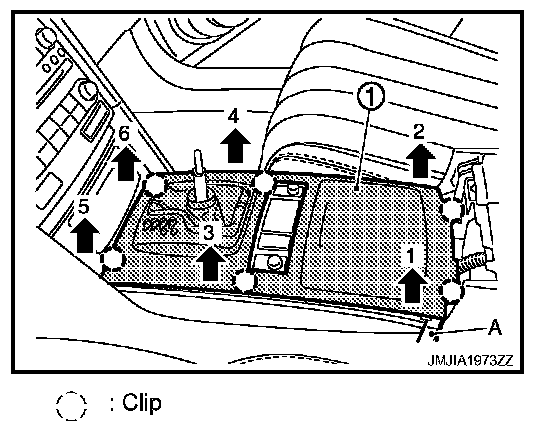 ①
4
2
6
5
3
1
A
JMJIA1973ZZ

: Clip