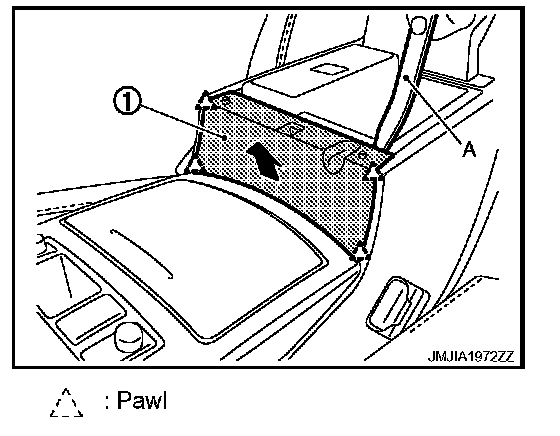 ①

A

JMJIA1972ZZ

: Pawl