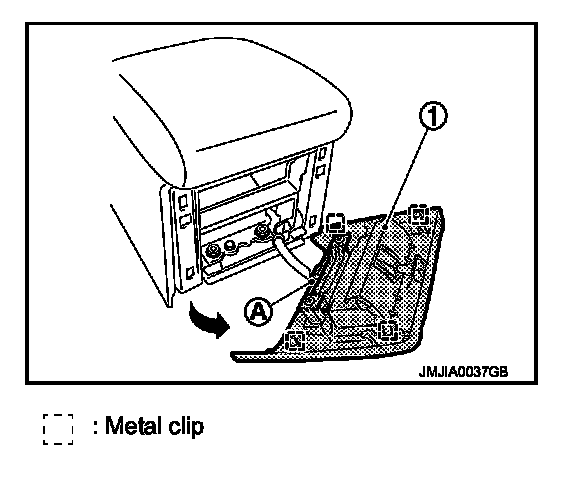 1

A

JMJIA0037GB

: Metal clip