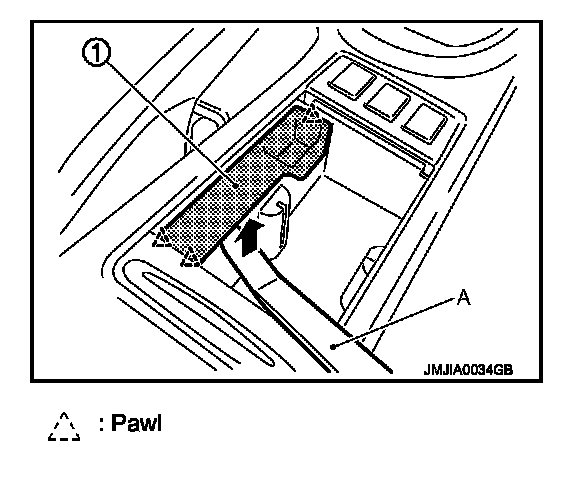 ①

A

JMJIA0034GB

: Pawl