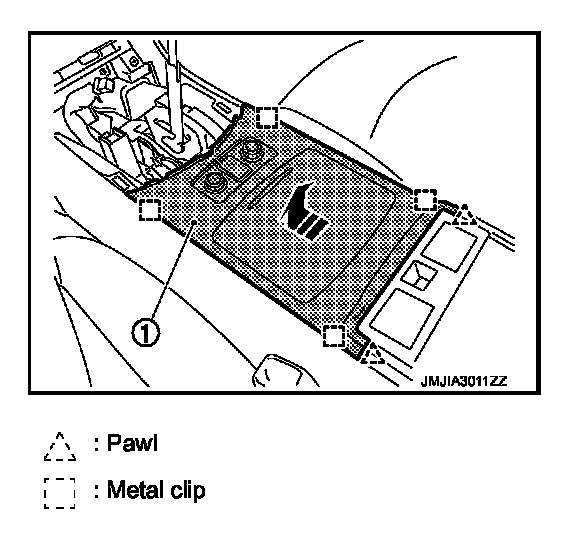 1

JMJIA3011ZZ

: Pawl

: Metal clip