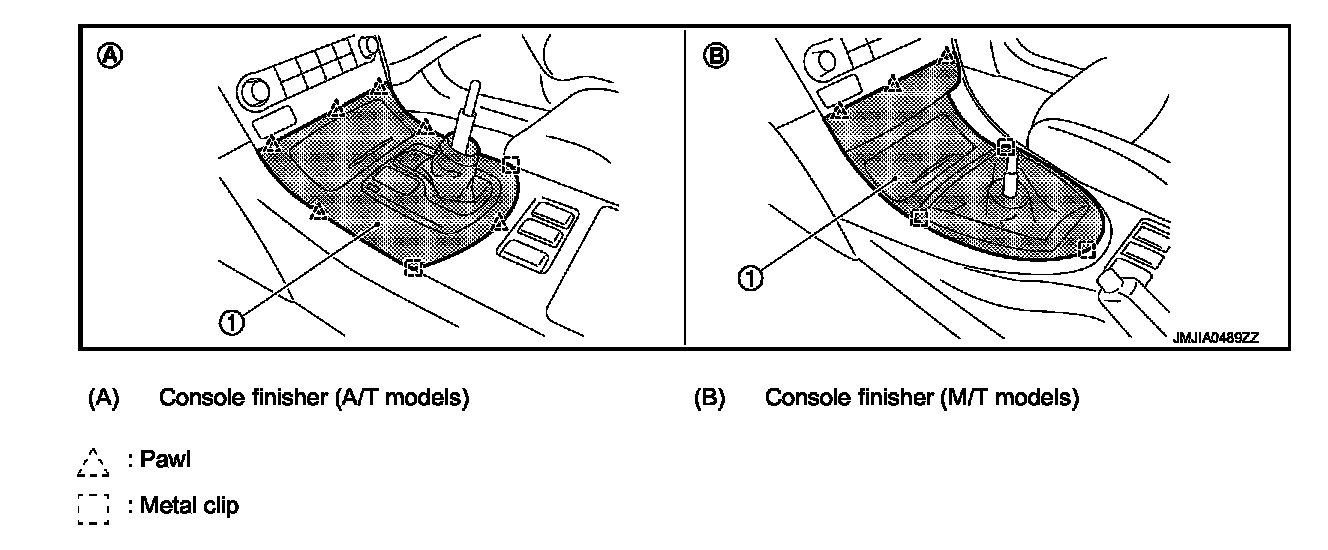 Ⓐ

①

Ⓑ

①

JMJIA0489ZZ

(A) Console finisher (A/T models)

(B) Console finisher (M/T models)

: Pawl

: Metal clip