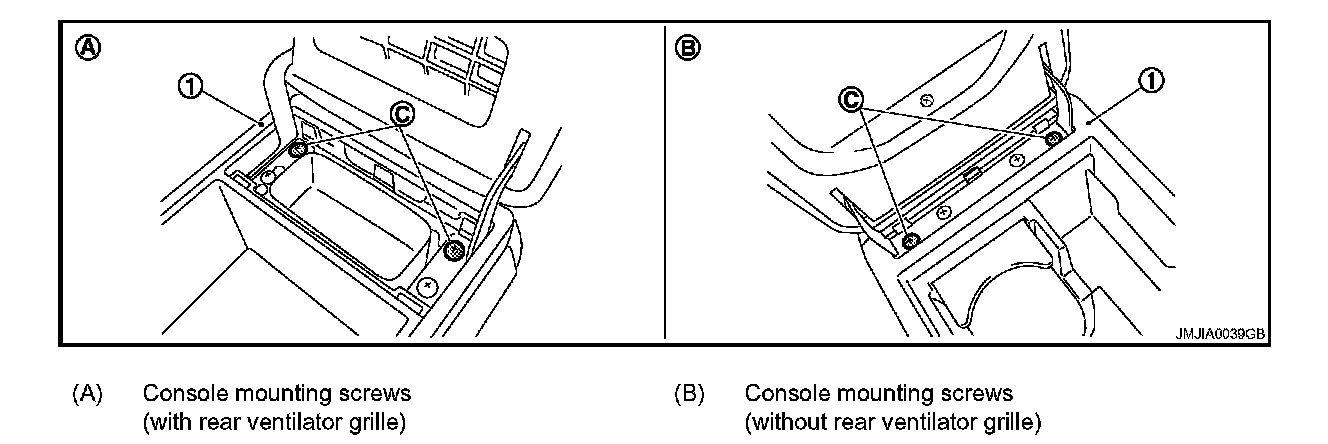 Ⓐ
①
Ⓒ

Ⓑ
Ⓒ
①

JMJIA0039GB

(A) Console mounting screws (with rear ventilator grille)

(B) Console mounting screws (without rear ventilator grille)