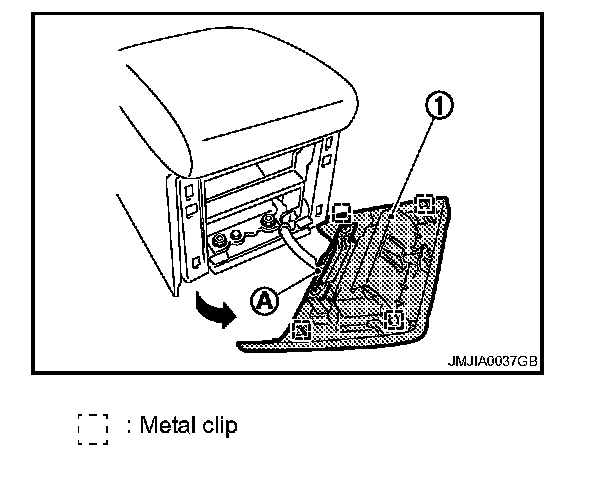 1

A

JMJIA0037GB

: Metal clip