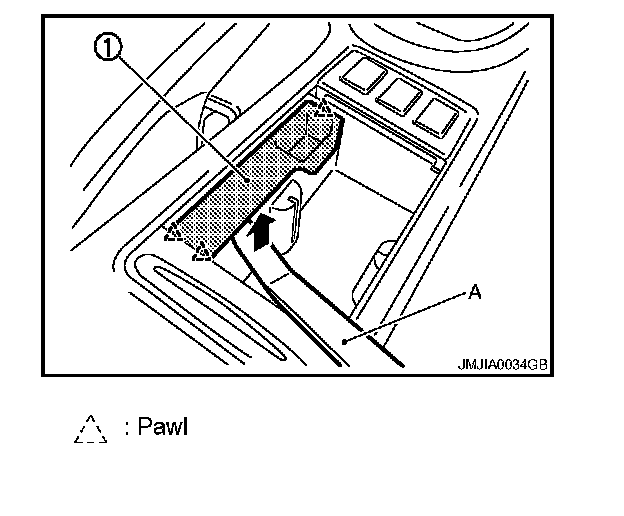 ①

A

JMJIA0034GB

: Pawl