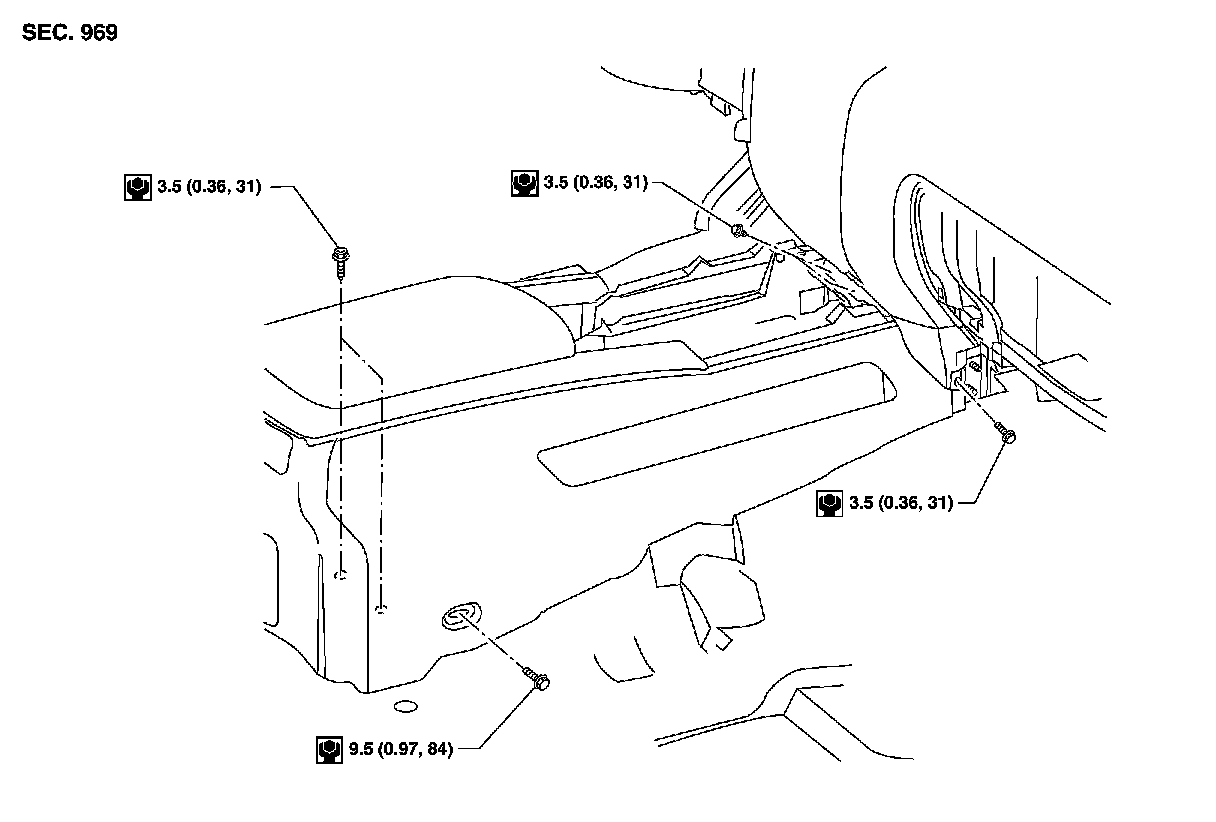 SEC. 969

3.5 (0.36, 31)

3.5 (0.36, 31)

3.5 (0.36, 31)

9.5 (0.97, 84)