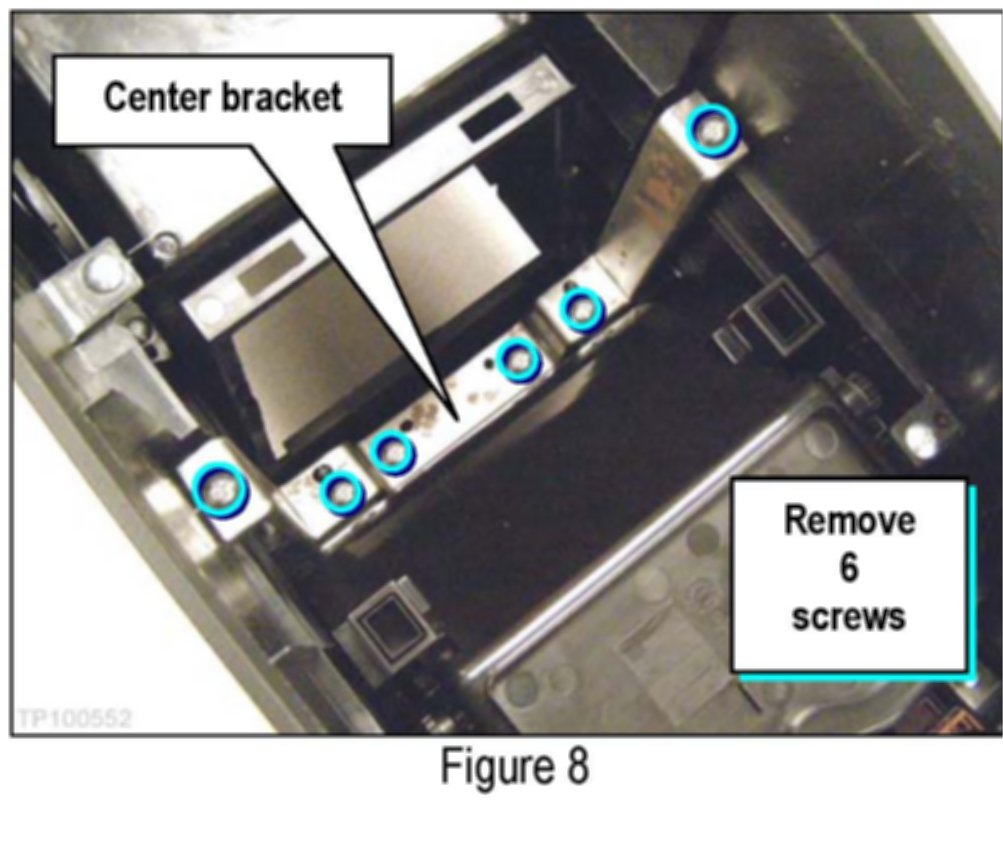 Center bracket

Remove 6 screws

TP100552

Figure 8