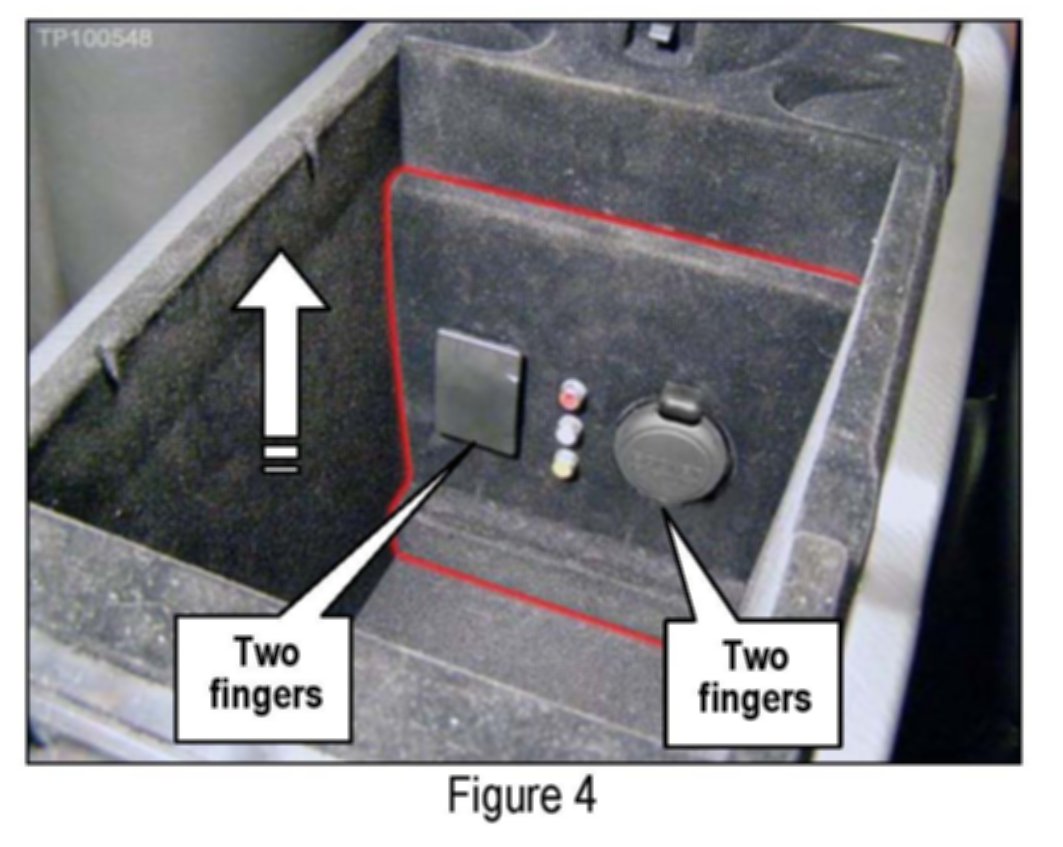 TP100548

Two fingers

Two fingers

Figure 4