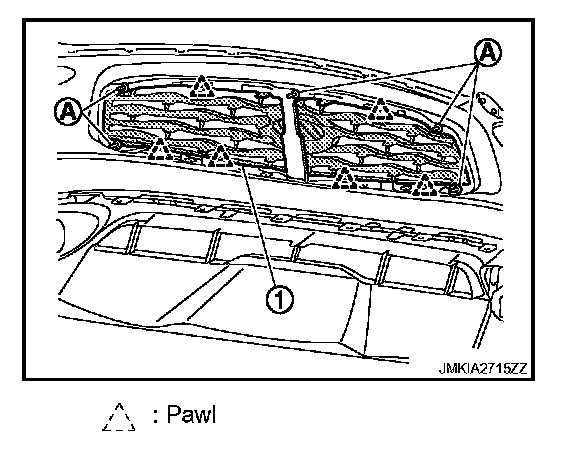 A
A
1
JMKIA2715ZZ

: Pawl