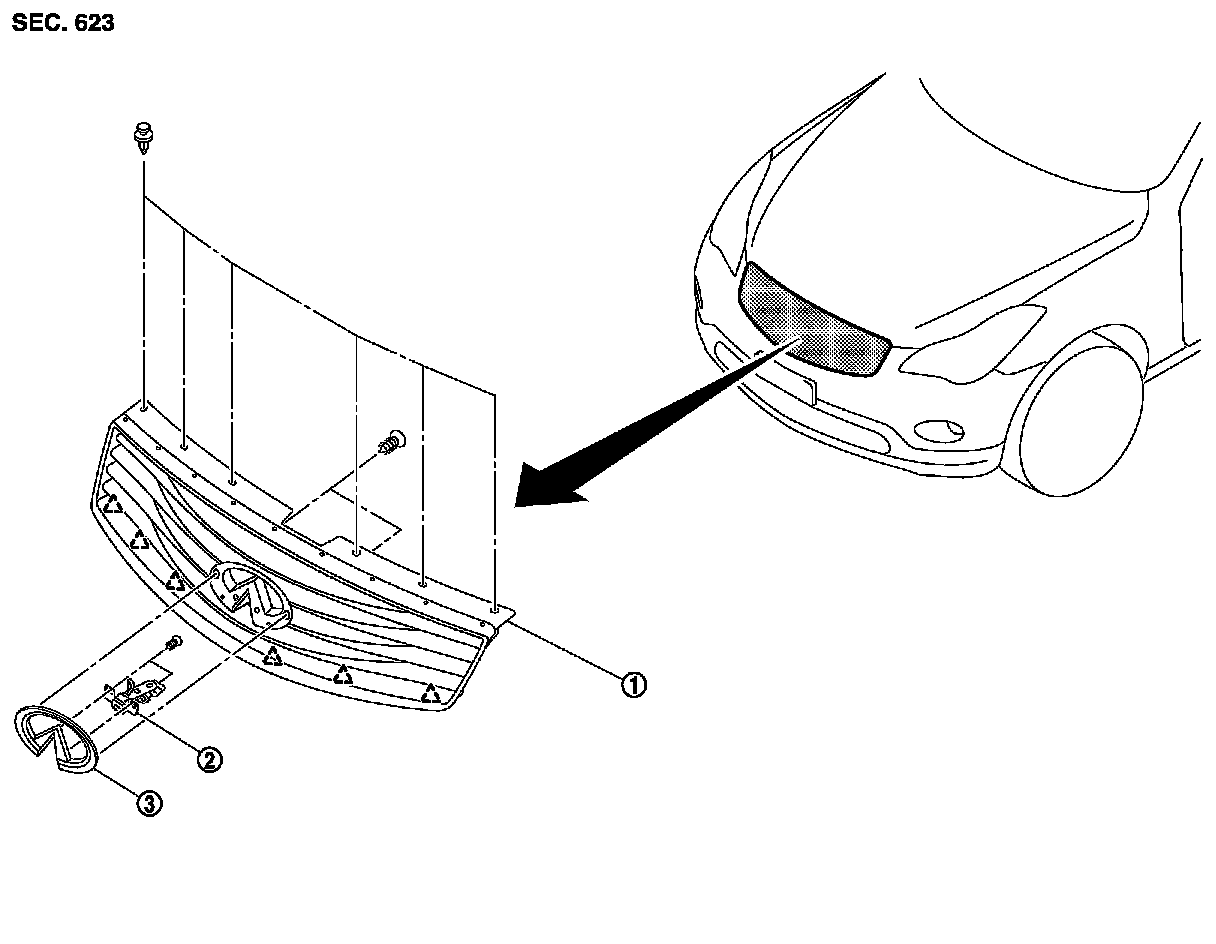 SEC. 623

①

②

③