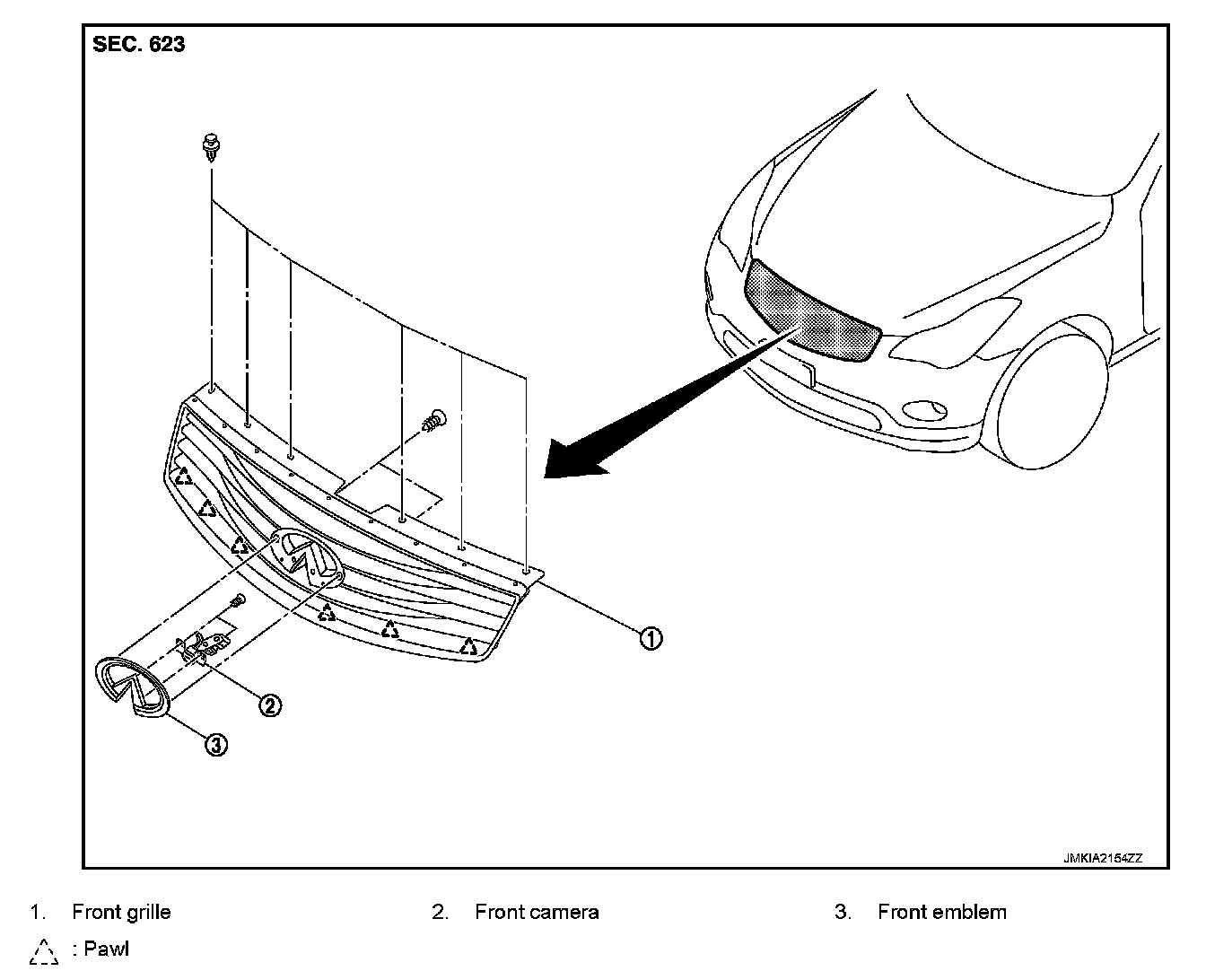 SEC. 623

1

2

3

JMKIA2154ZZ

1. Front grille

2. Front camera

3. Front emblem

: Pawl