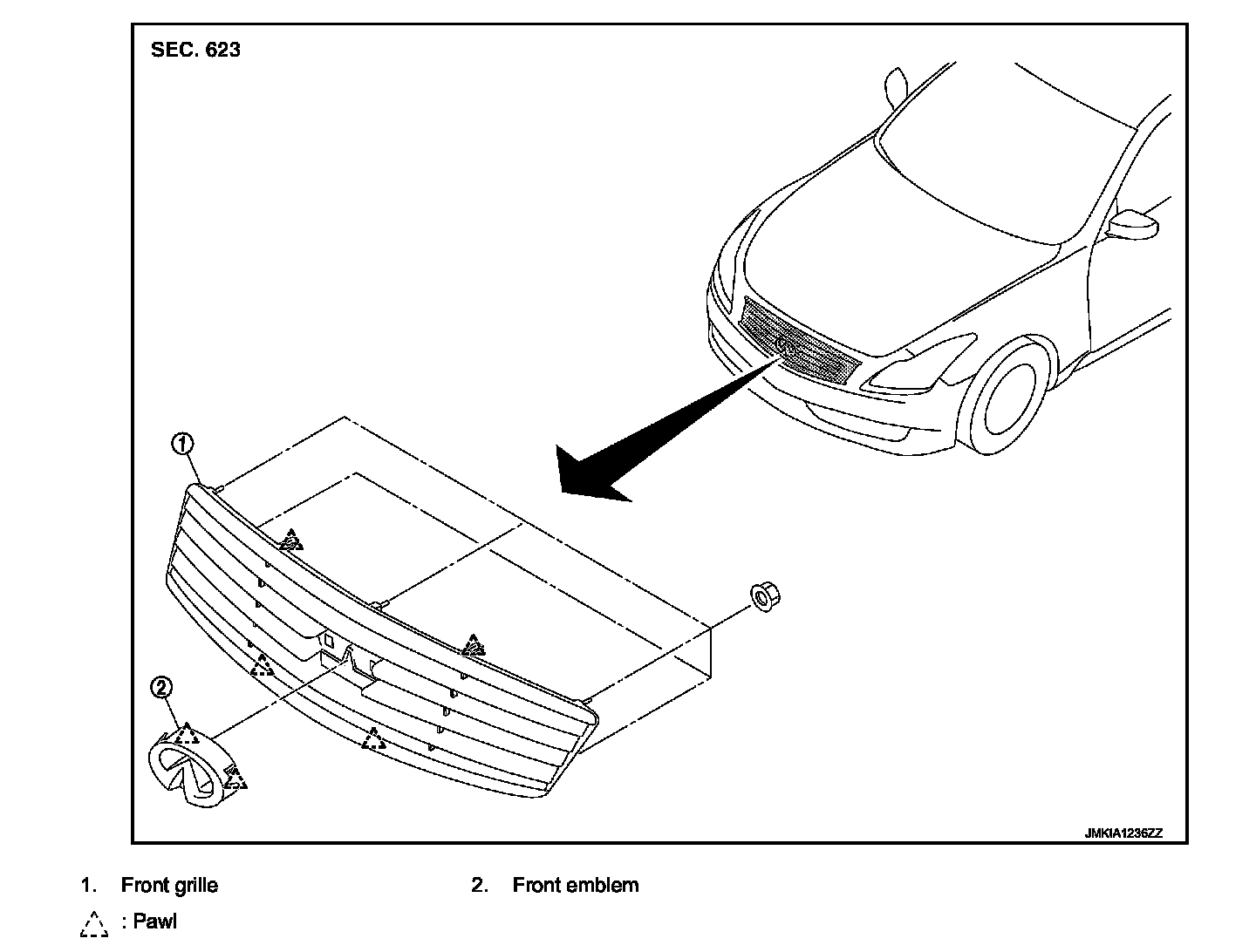 SEC. 623

1

2

JMKIA1236ZZ

1. Front grille

2. Front emblem

: Pawl