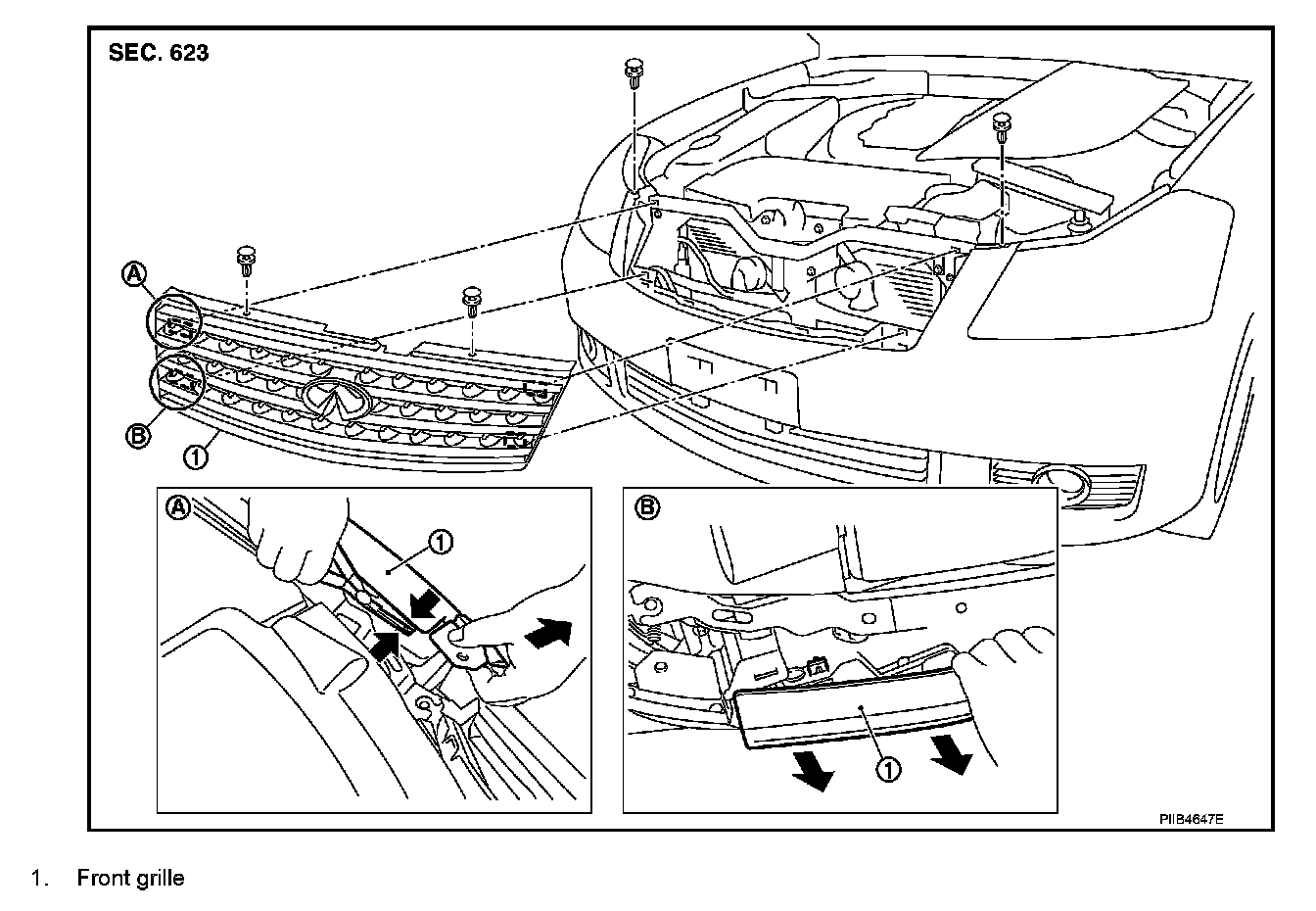 SEC. 623

A

B

1

A

1

B

1

PIIB4647E

1. Front grille