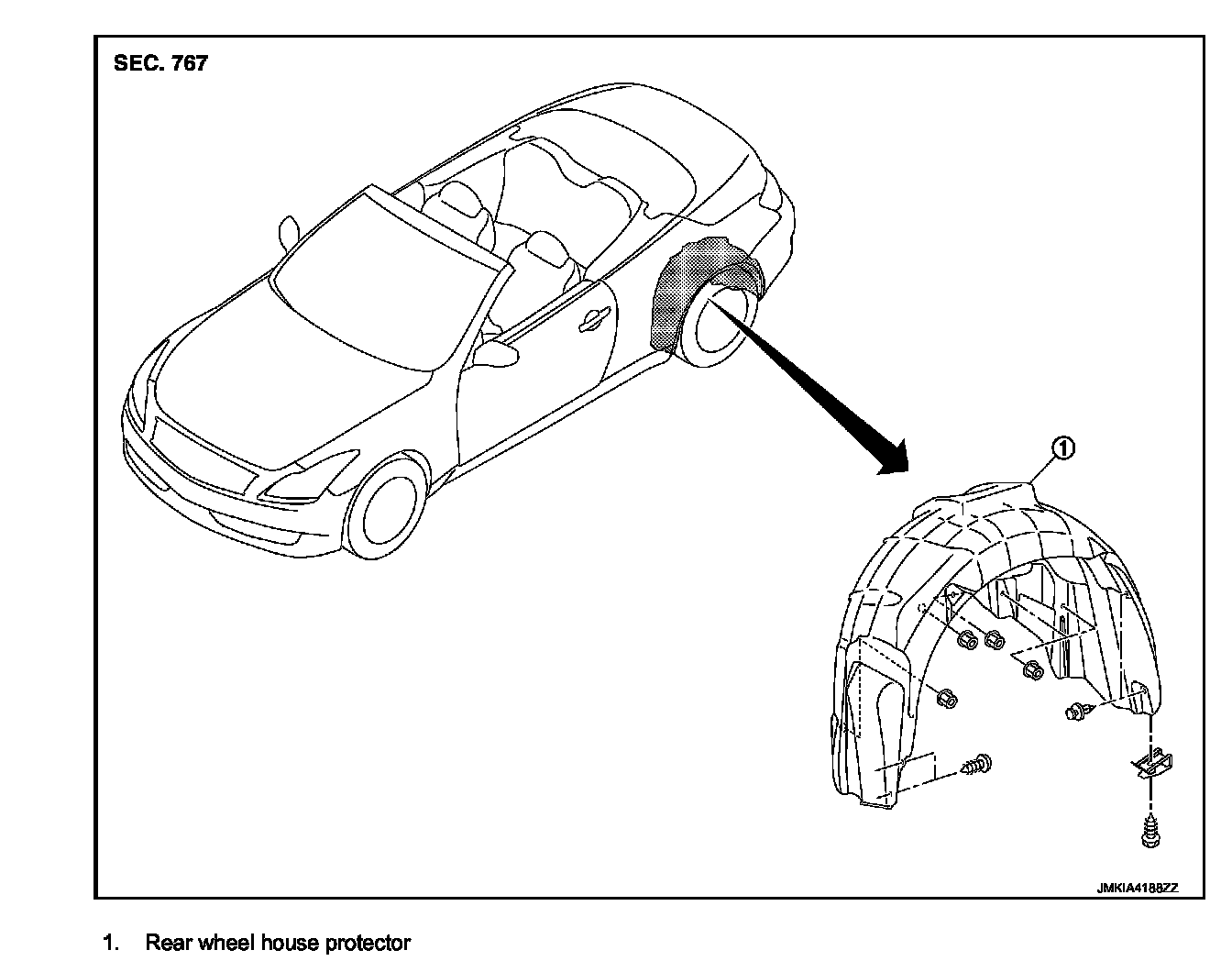 SEC. 767

1

JMKIA4188ZZ

1. Rear wheel house protector