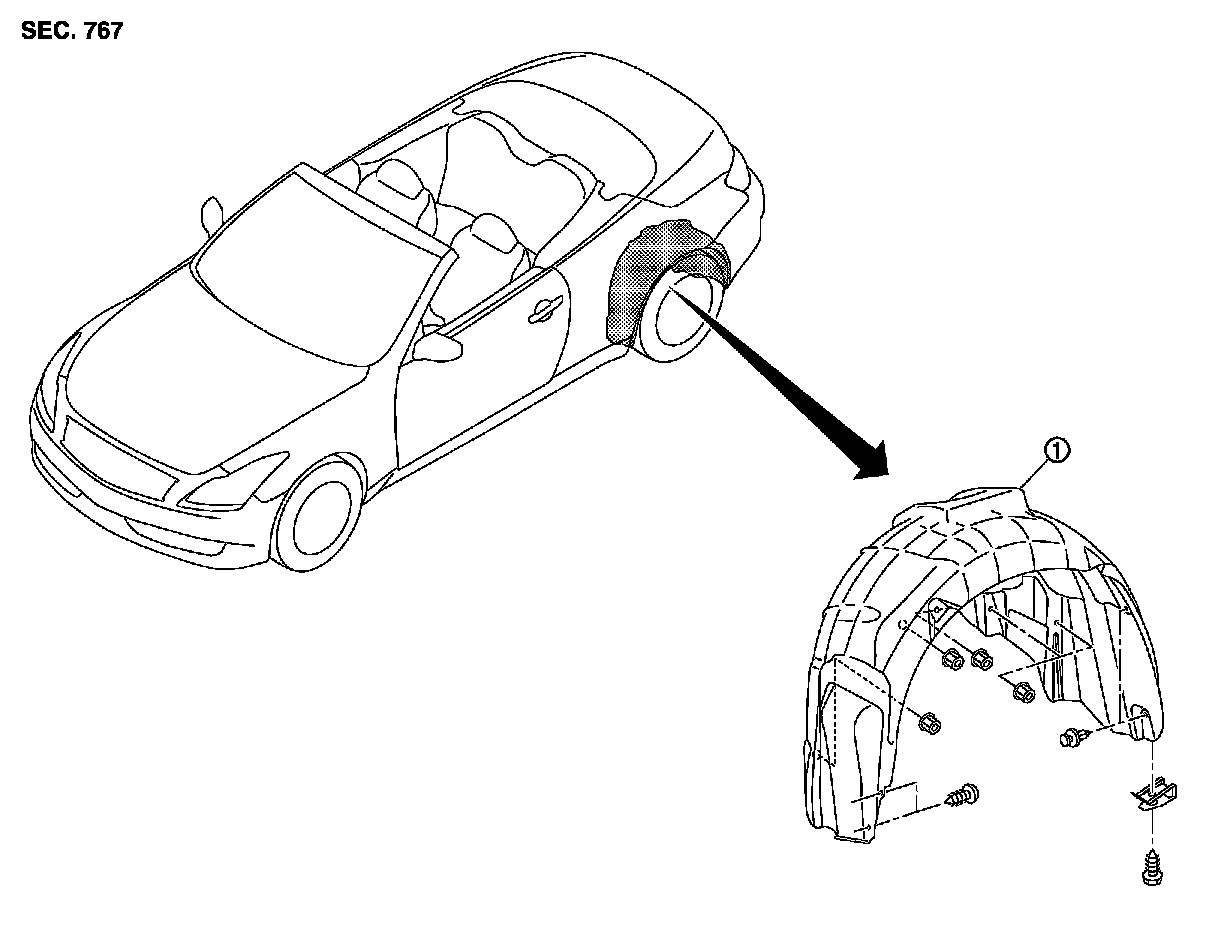 SEC. 767

①