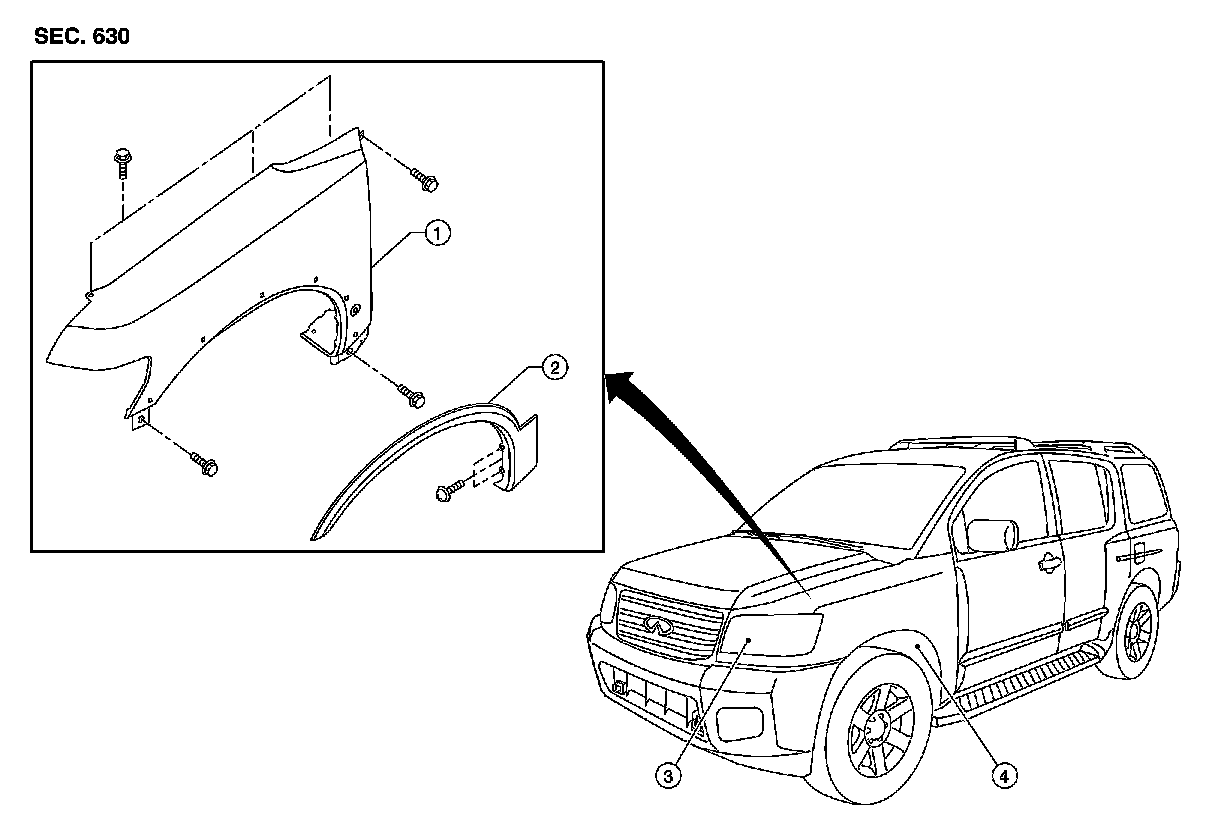 SEC. 630

1

2

3

4