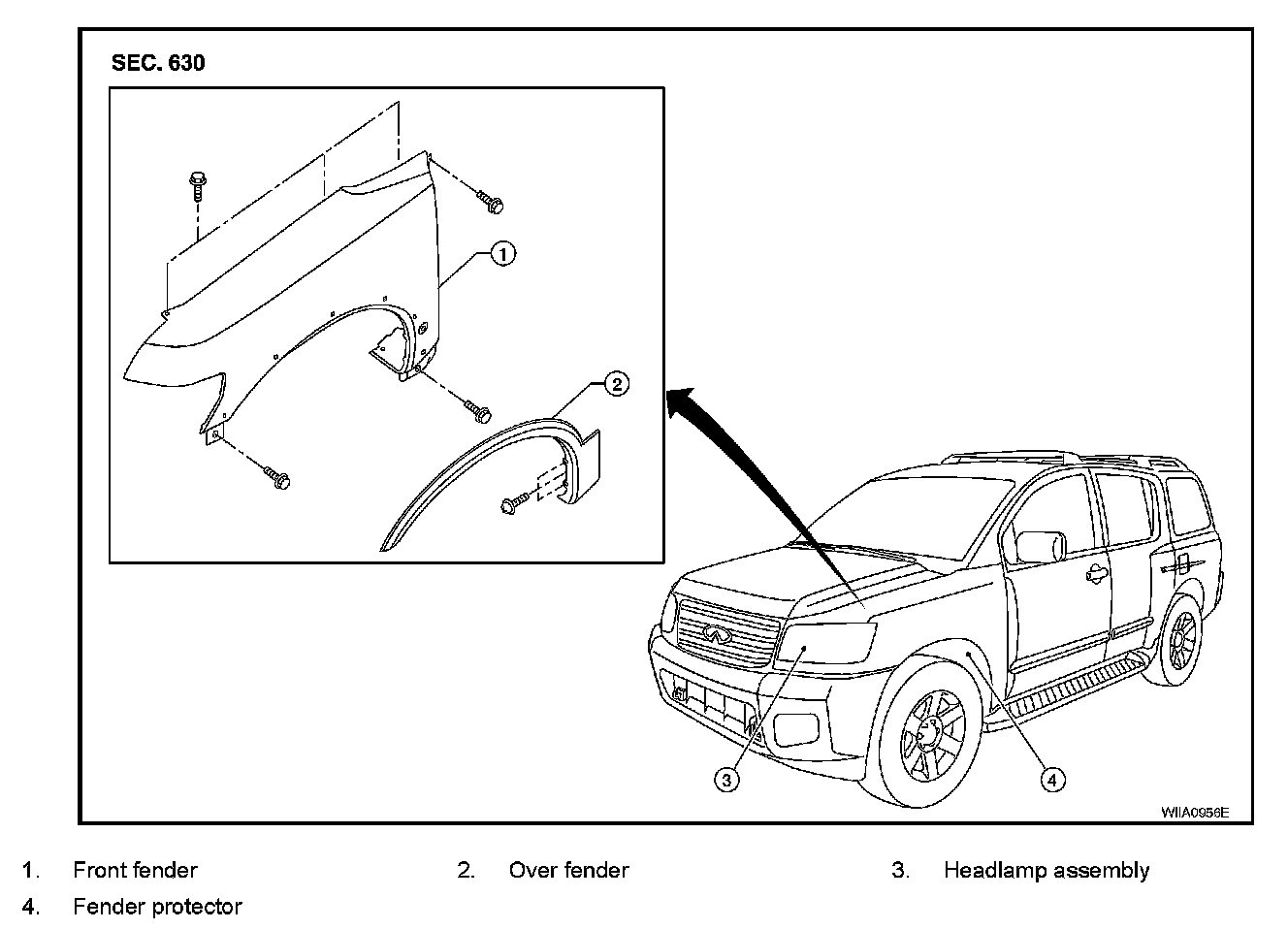 SEC. 630

1

2

3

4

WIIA0956E

1. Front fender
2. Over fender
3. Headlamp assembly
4. Fender protector