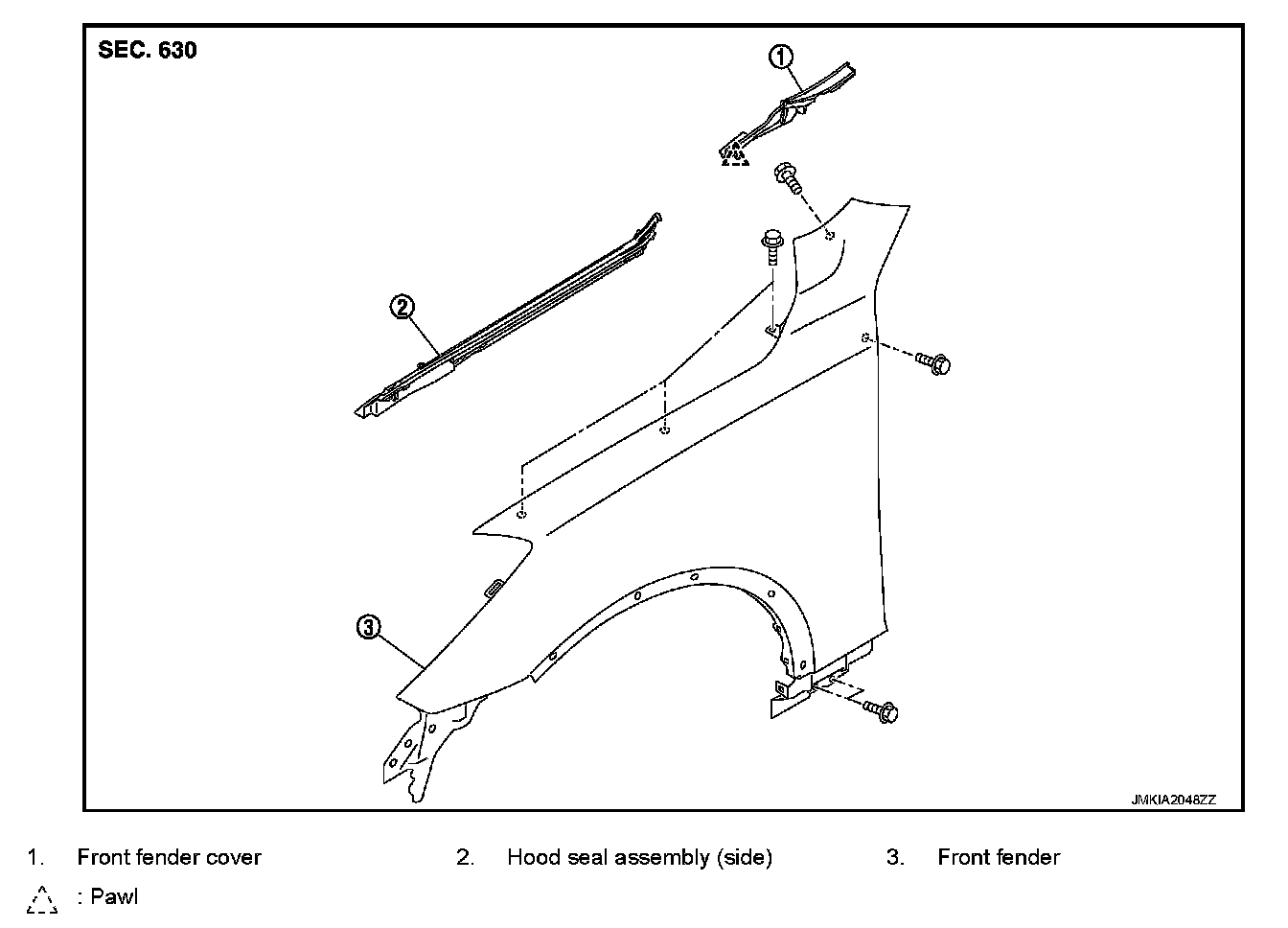 SEC. 630

1

2

3

JMKIA2048ZZ

1. Front fender cover
2. Hood seal assembly (side)
3. Front fender

: Pawl