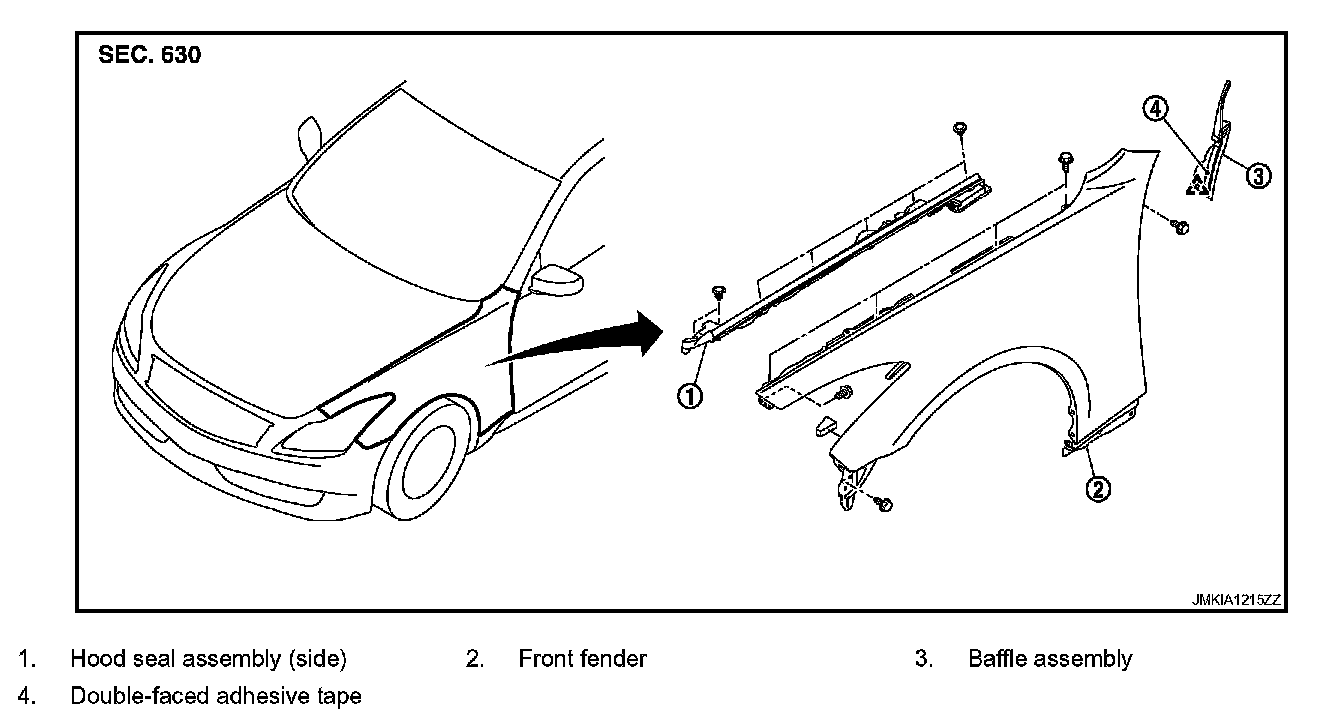 SEC. 630

4

3

1

2

JMKIA1215ZZ

1. Hood seal assembly (side)
2. Front fender
3. Baffle assembly
4. Double-faced adhesive tape