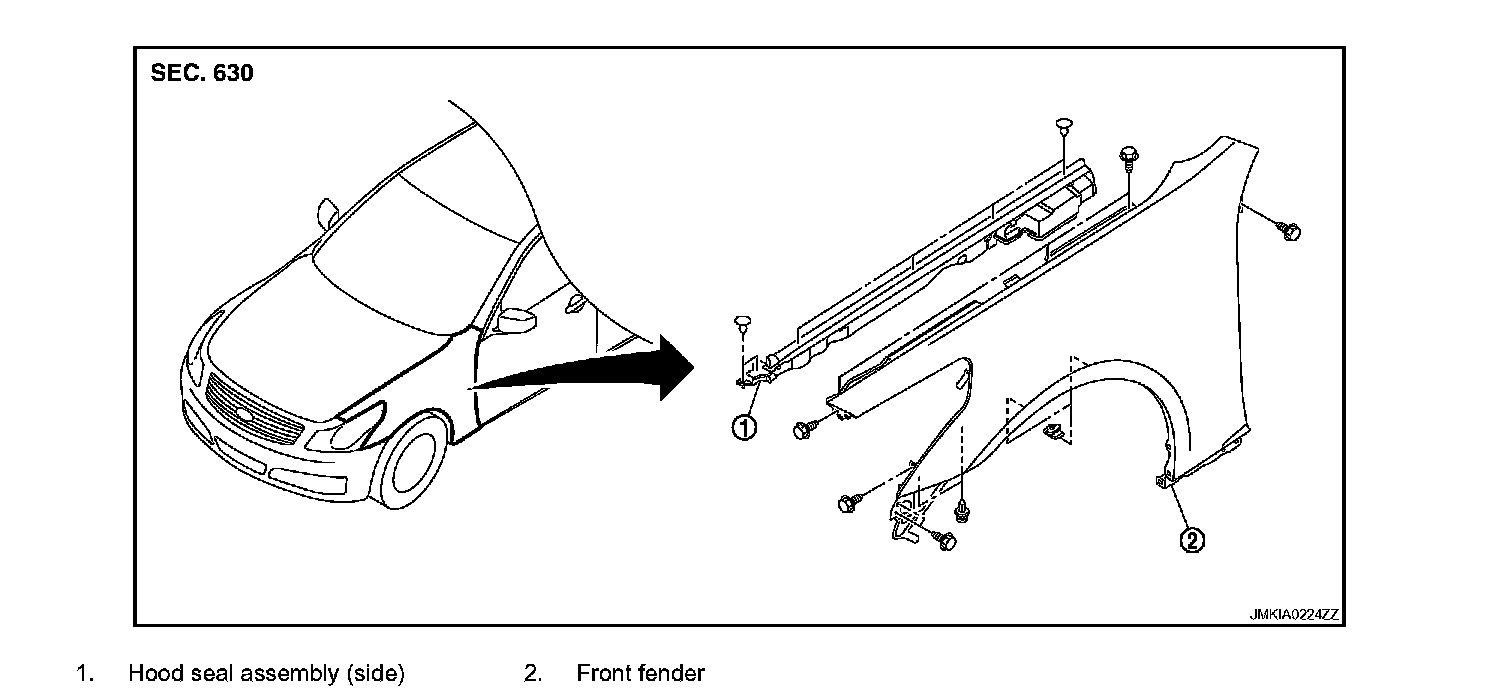 SEC. 630

1

2

JMKIA0224ZZ

1. Hood seal assembly (side)
2. Front fender