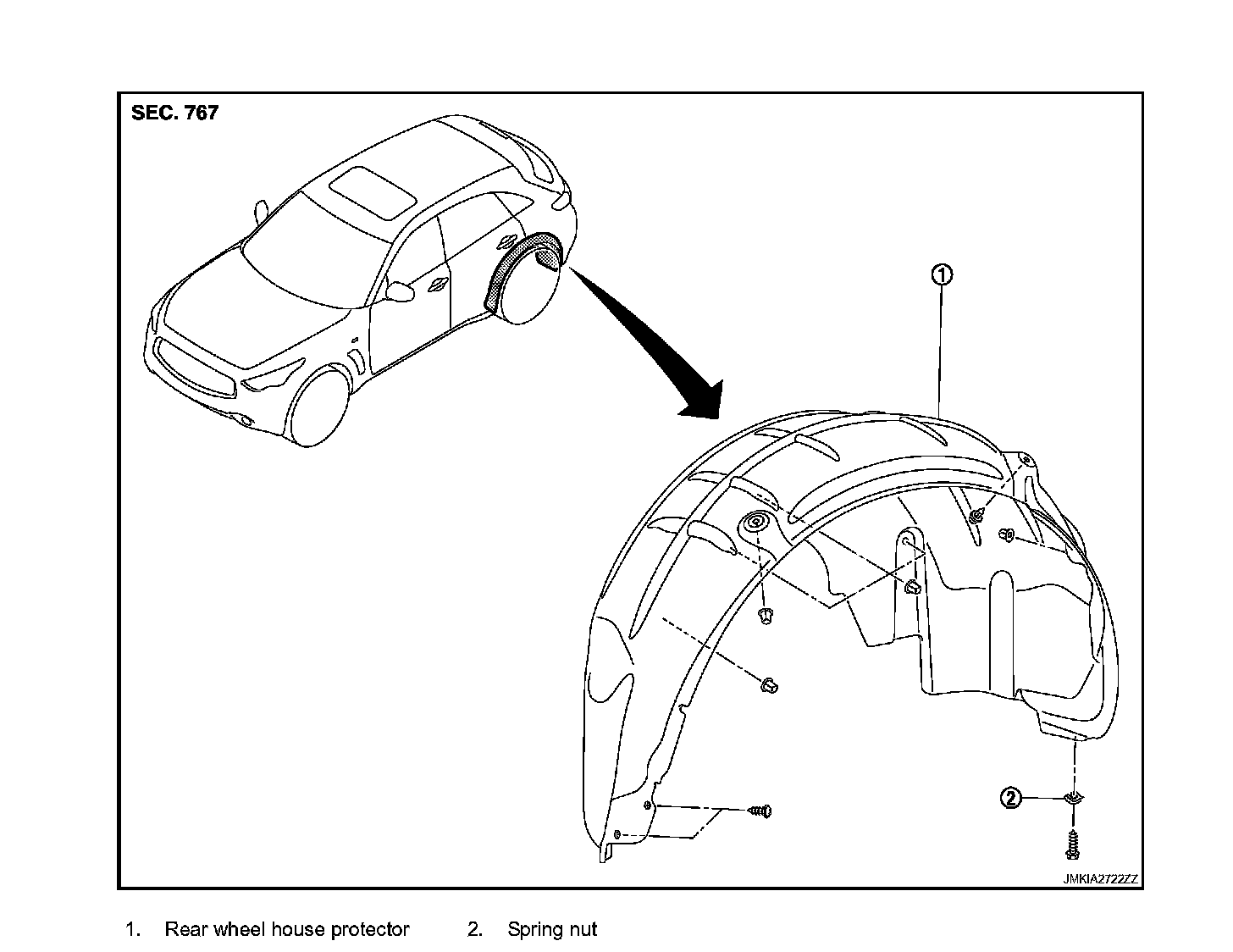 SEC. 767

1

2

JMKIA2722ZZ

1. Rear wheel house protector 2. Spring nut