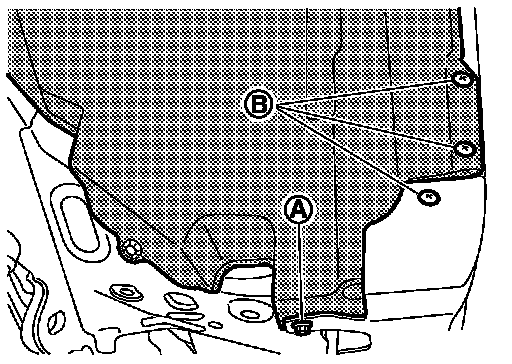 B
A