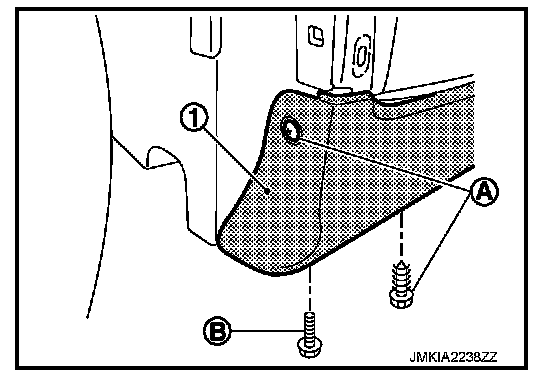 1
A
B
JMKIA2238ZZ