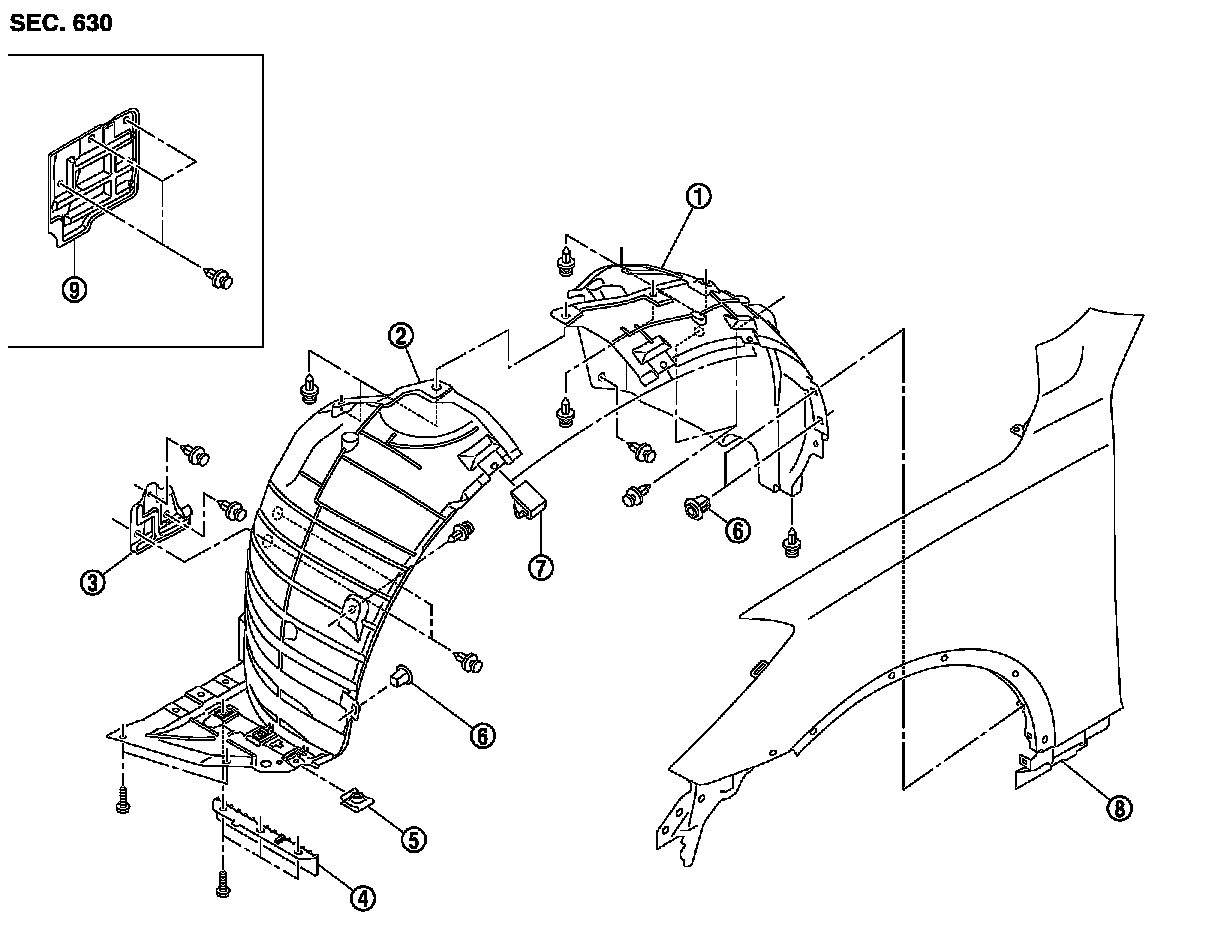 SEC. 630

9

1

2

3

7

6

6

5

4

8