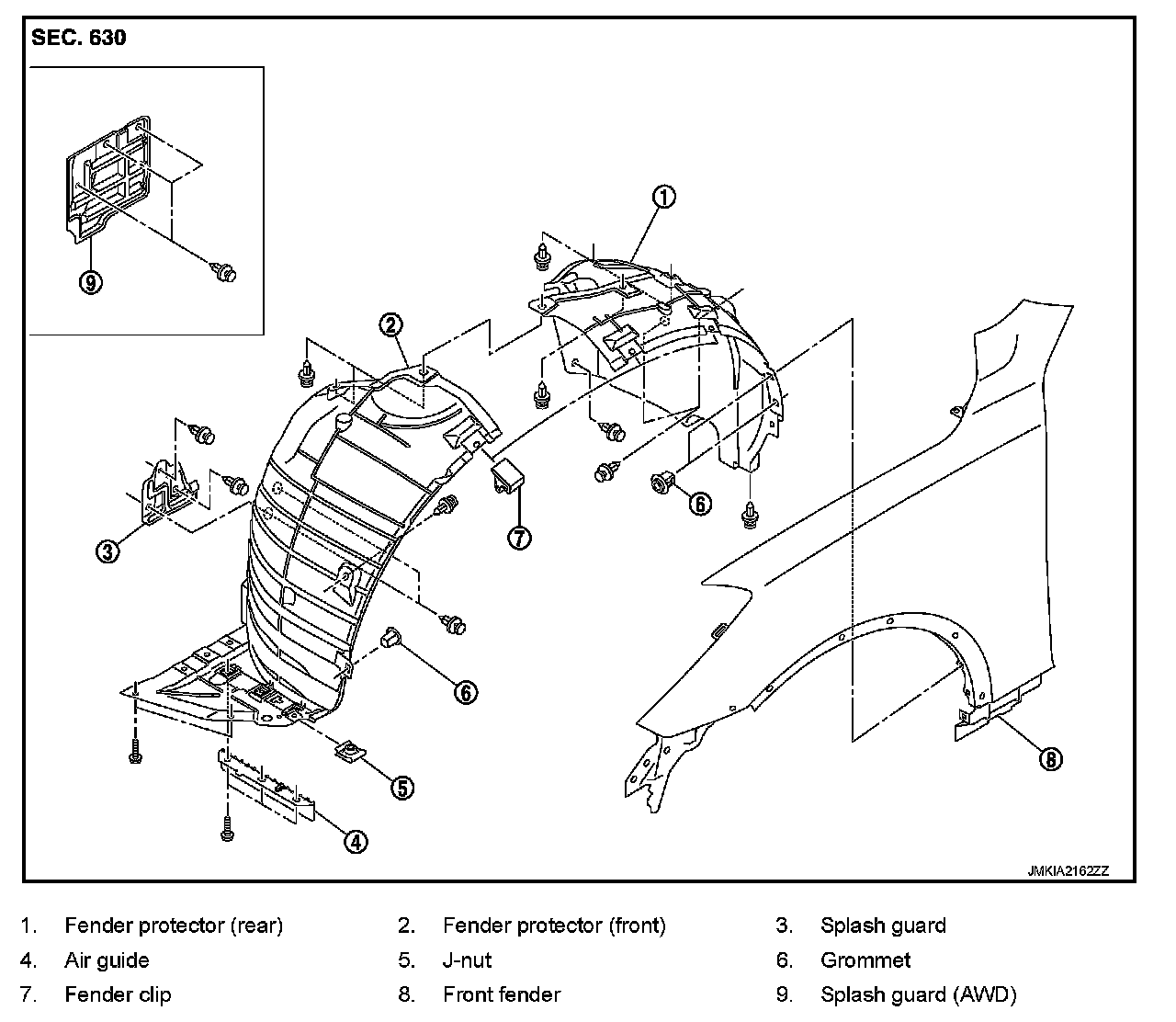 SEC. 630

9

1

2

3

7

6

6

5

4

8

JMKIA2162ZZ

1. Fender protector (rear)
2. Fender protector (front)
3. Splash guard
4. Air guide
5. J-nut
6. Grommet
7. Fender clip
8. Front fender
9. Splash guard (AWD)