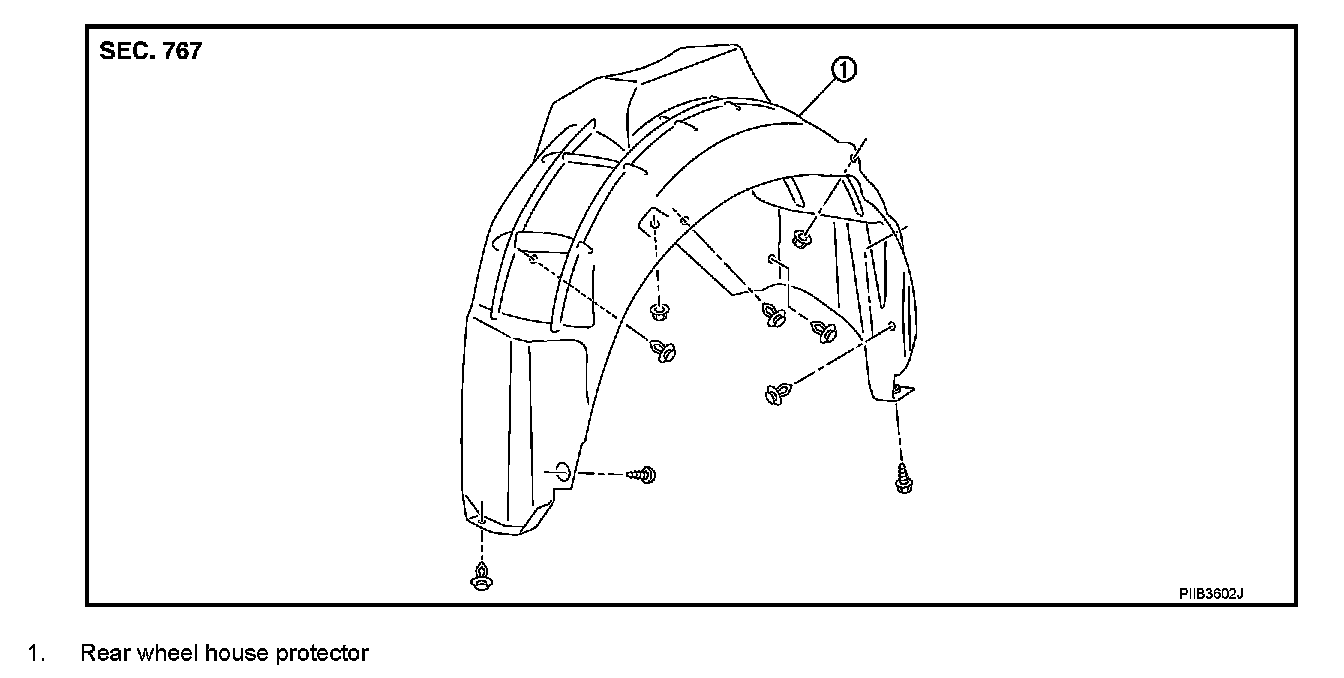 SEC. 767

1

PIIB3602J

1. Rear wheel house protector