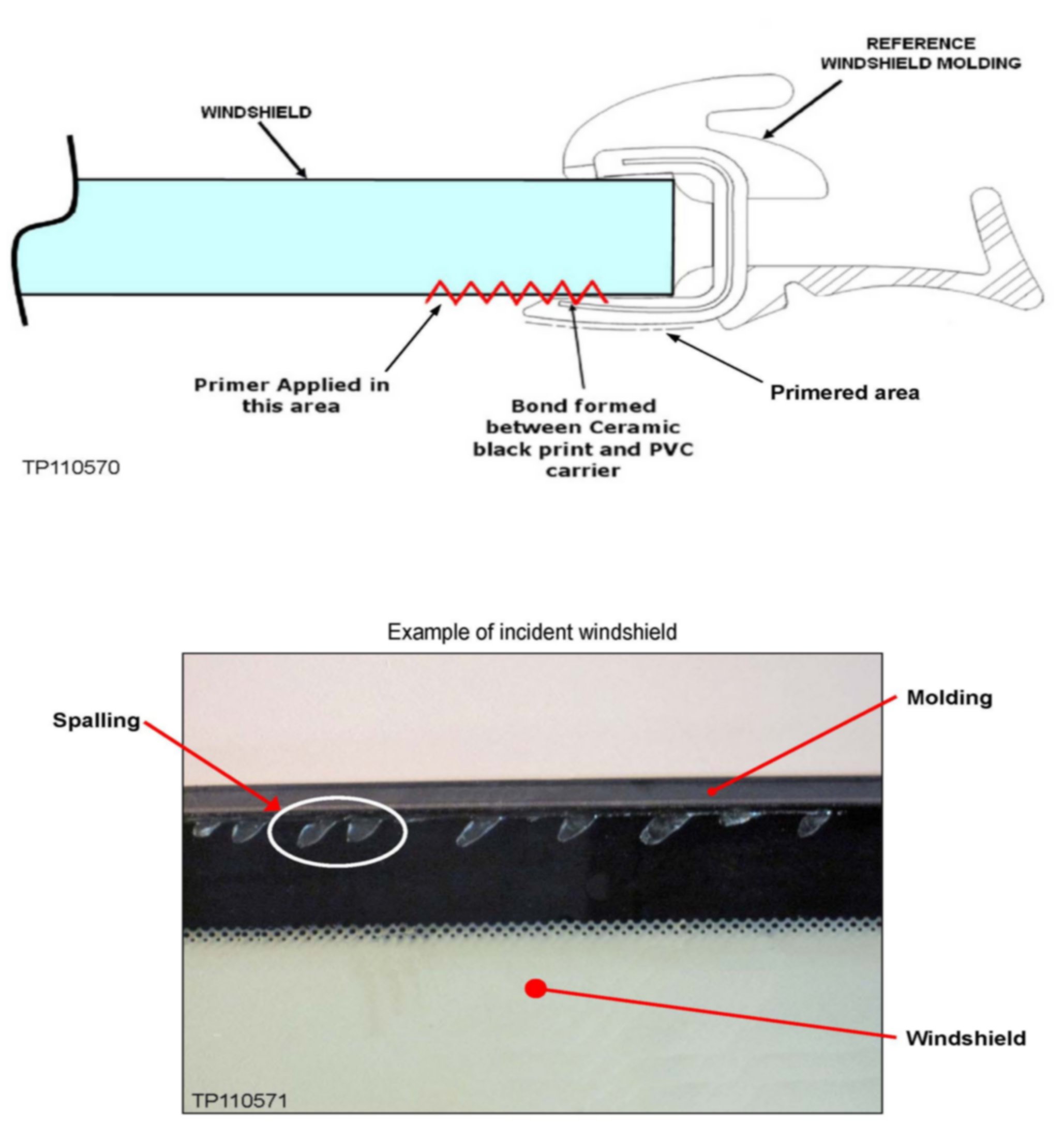 REFERENCE WINDSHIELD MOLDING

WINDSHIELD

Primer Applied in this area

Bond formed between Ceramic black print and PVC carrier

Primered area

TP110570

Example of incident windshield

Spalling

Molding

Windshield

TP110571