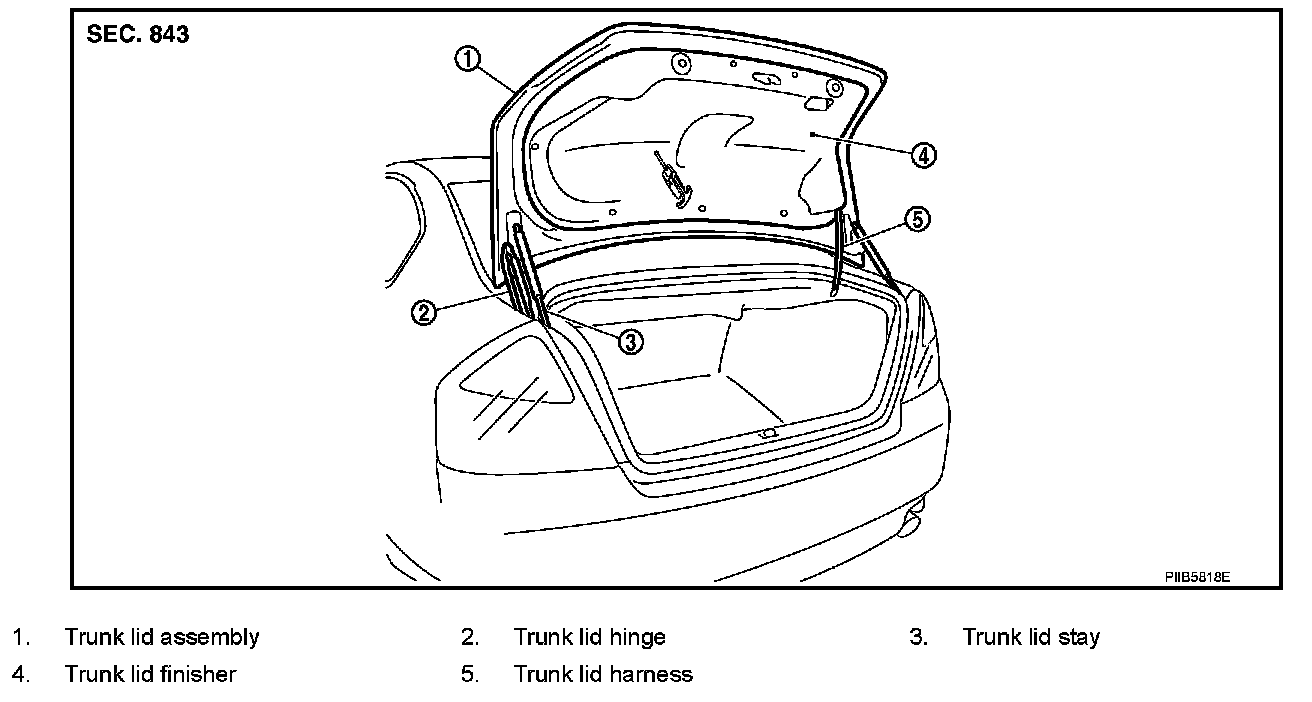 SEC. 843

1

4

5

2

3

PIIB5818E

1. Trunk lid assembly
2. Trunk lid hinge
3. Trunk lid stay
4. Trunk lid finisher
5. Trunk lid harness