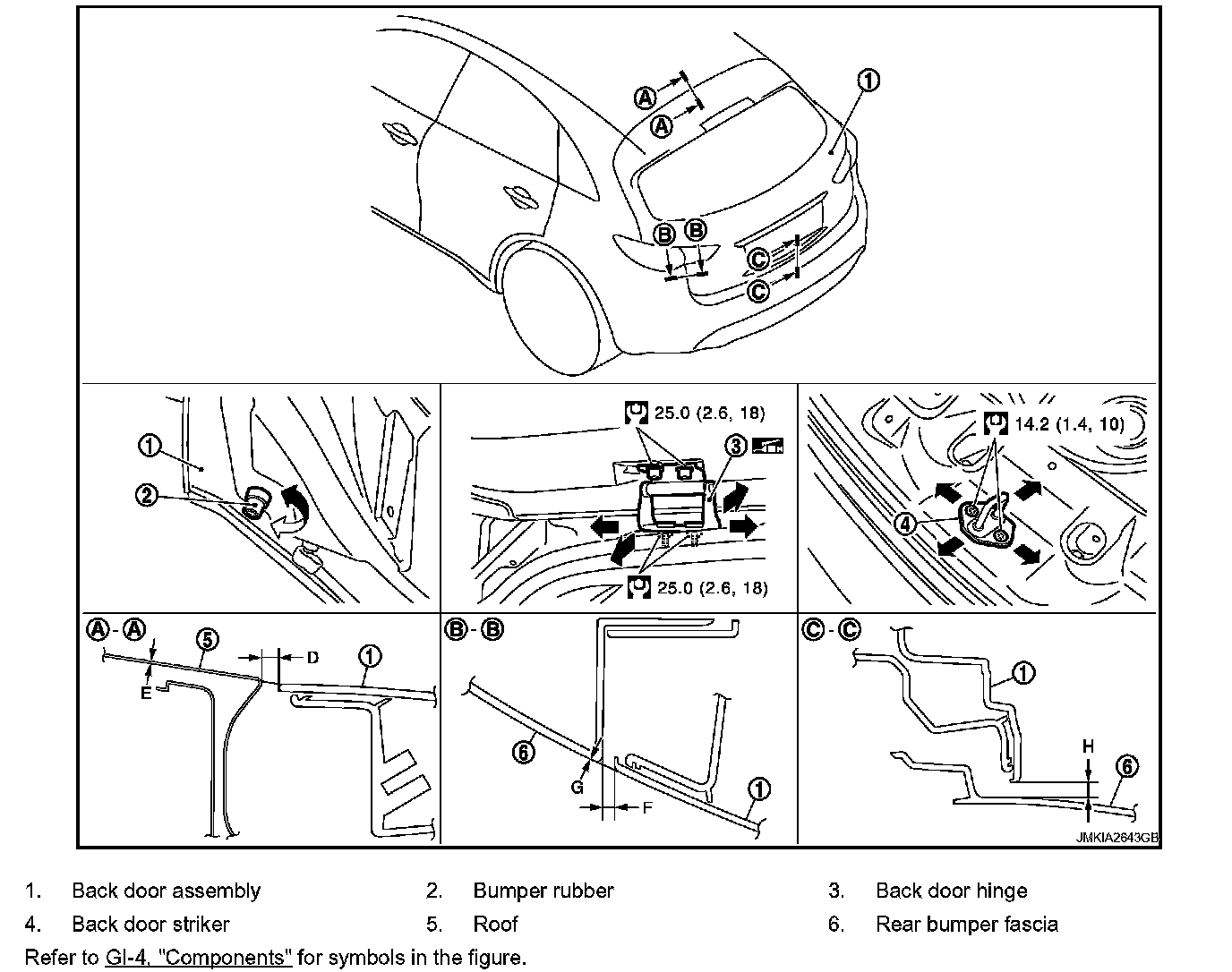 A A 1
B B C C

1
2

25.0 (2.6, 18)
3
25.0 (2.6, 18)

14.2 (1.4, 10)
4

A - A
5 D 1
E

B - B
6 G F 1

C - C
1 H 6

JMKIA2643GB

1. Back door assembly
2. Bumper rubber
3. Back door hinge
4. Back door striker
5. Roof
6. Rear bumper fascia

Refer to GI-4, "Components" for symbols in the figure.