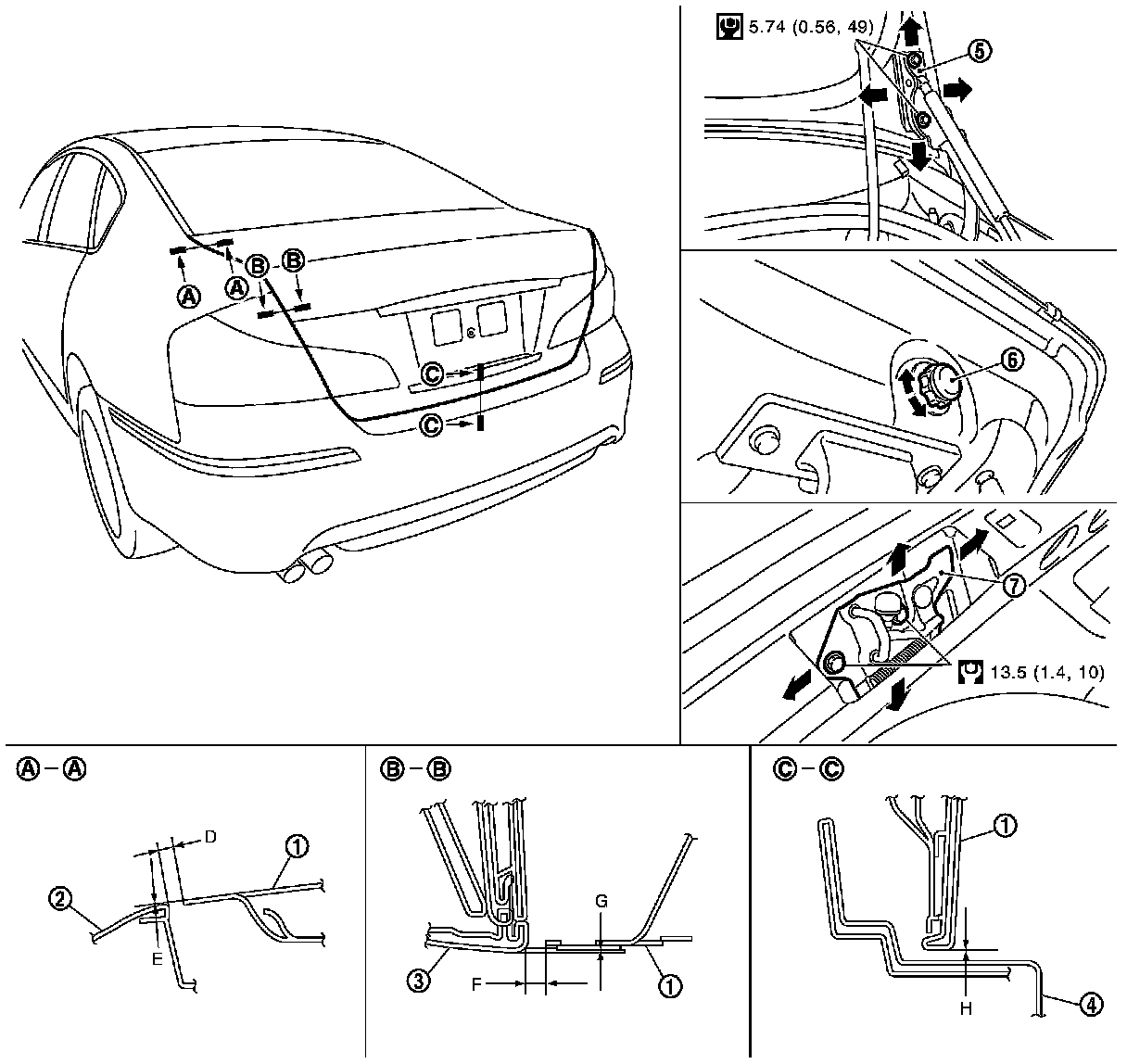 Ⓐ
Ⓐ
Ⓑ
Ⓑ
Ⓒ
Ⓒ

5.74 (0.56, 49)
⑤

⑥

⑦
13.5 (1.4, 10)

Ⓐ – Ⓐ
D
①
②
E

Ⓑ – Ⓑ
G
③
F
①

Ⓒ – Ⓒ
①
H
④