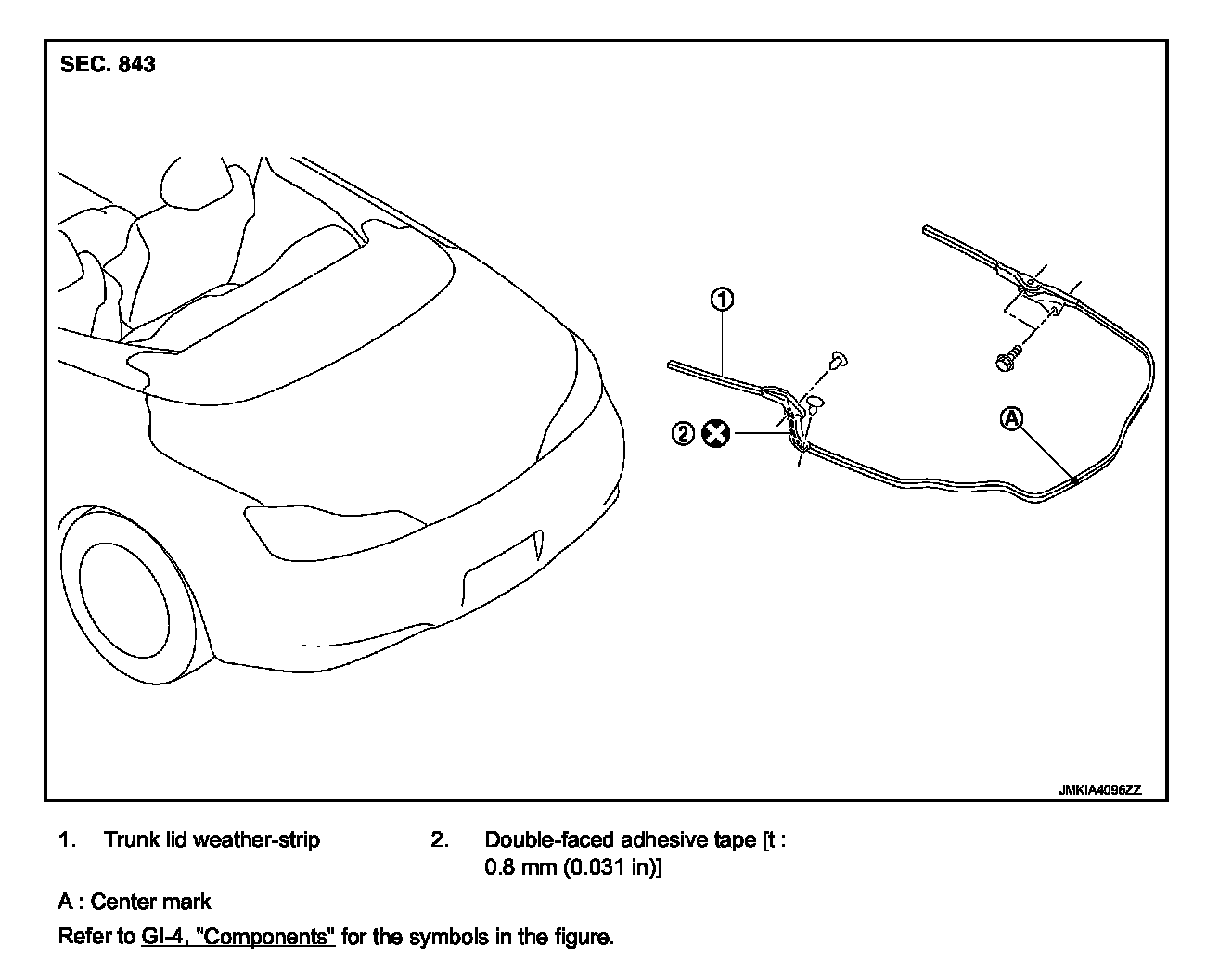 SEC. 843

1

2

A

JMKIA4096ZZ

1. Trunk lid weather-strip

2. Double-faced adhesive tape [t : 0.8 mm (0.031 in)]

A : Center mark

Refer to GI-4, "Components" for the symbols in the figure.