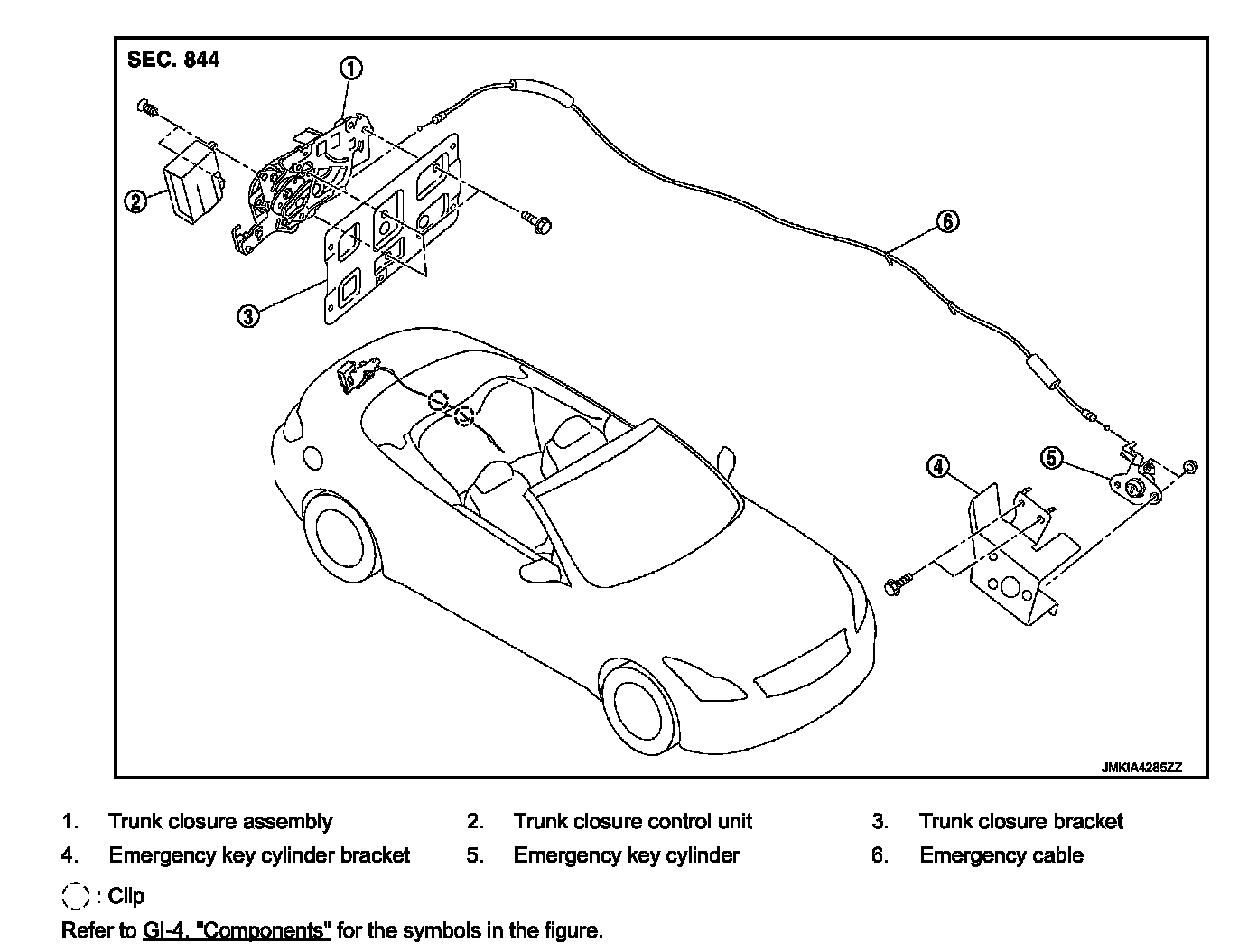 SEC. 844

1

2

3

6

4

5

JMKIA4285ZZ

1. Trunk closure assembly
2. Trunk closure control unit
3. Trunk closure bracket
4. Emergency key cylinder bracket
5. Emergency key cylinder
6. Emergency cable

: Clip

Refer to GI-4, "Components" for the symbols in the figure.