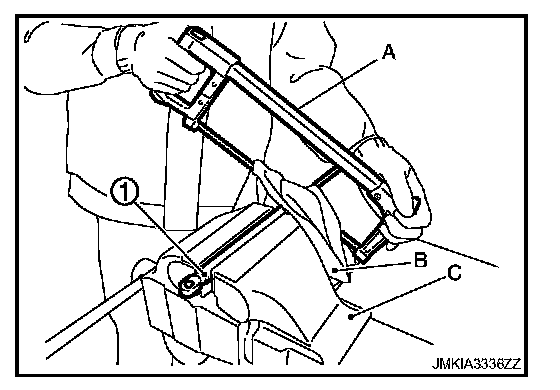 A
1
B
C
JMKIA3336ZZ