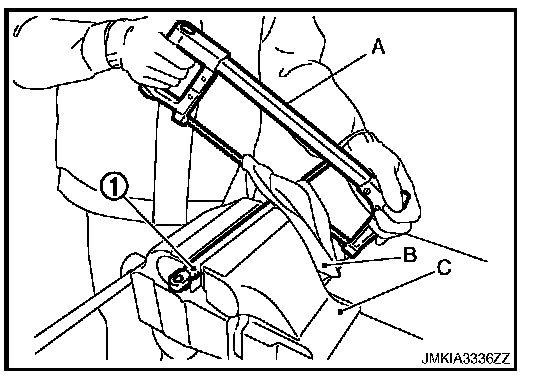 A
1
B
C
JMKIA3336ZZ