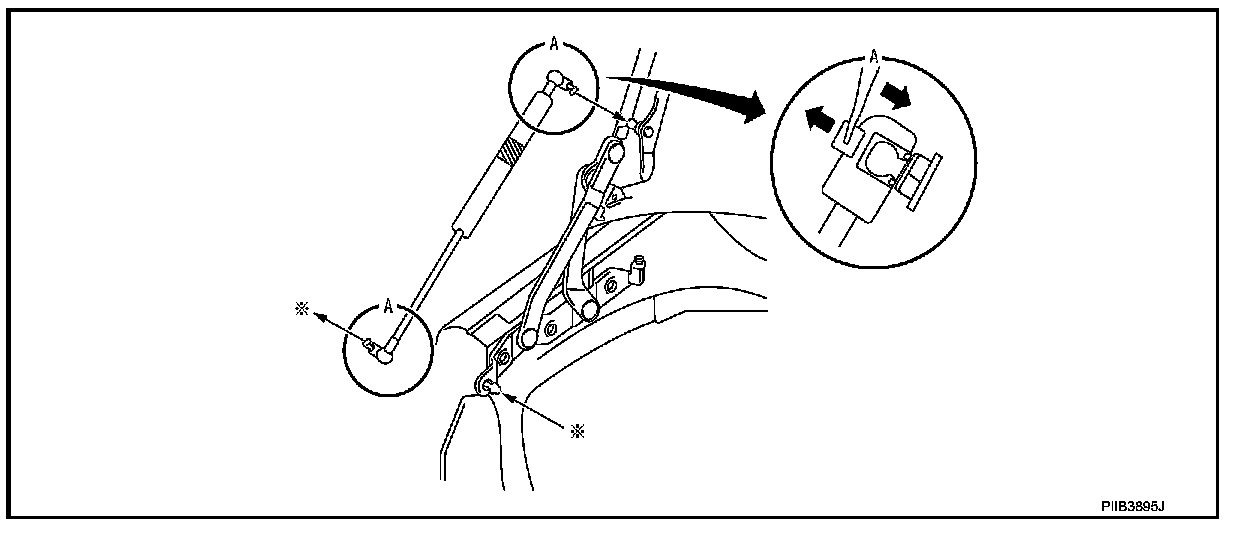 A

A

A

※

※

PIIB3895J