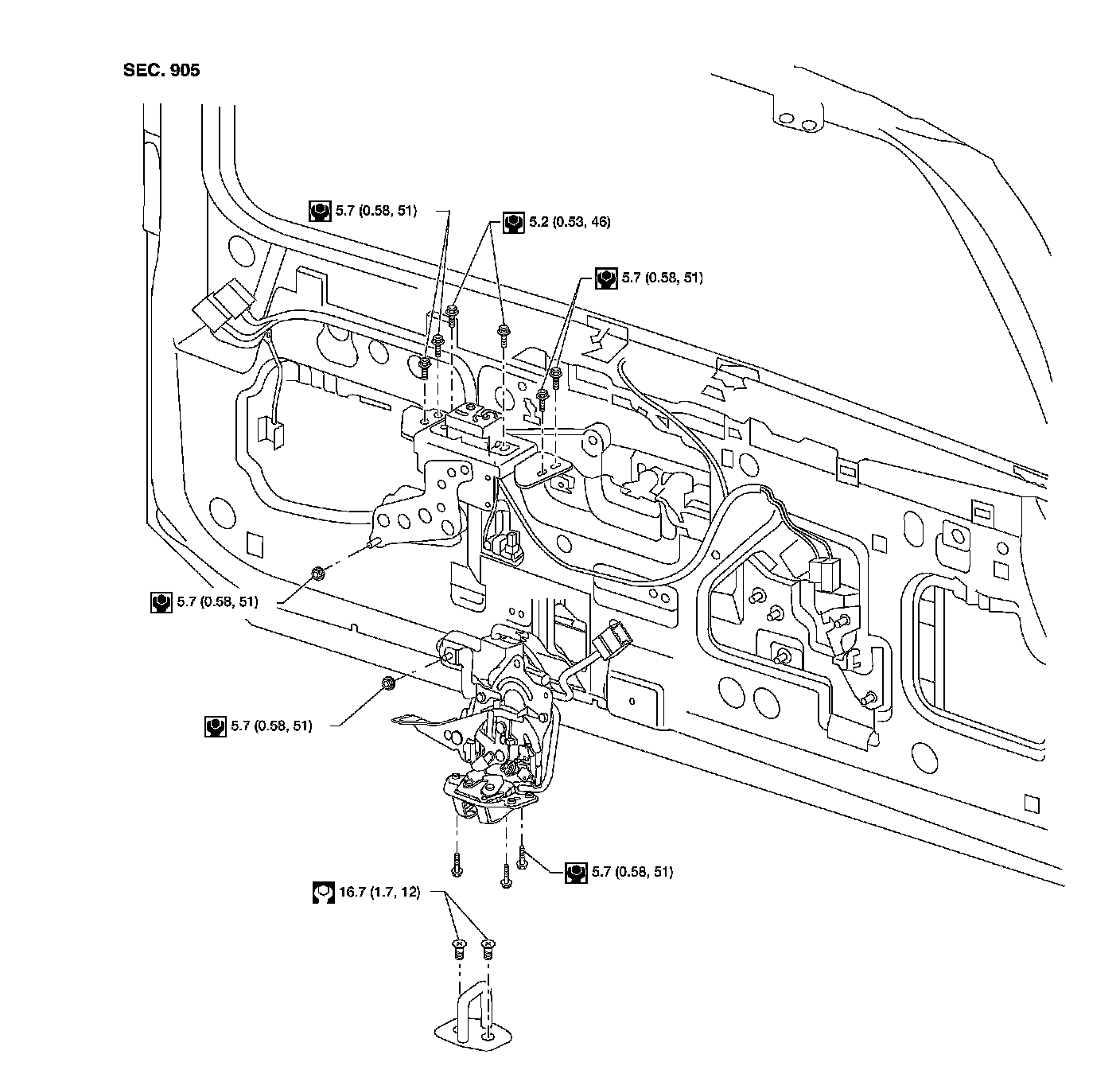 SEC. 905

5.7 (0.58, 51)

5.2 (0.53, 46)

5.7 (0.58, 51)

5.7 (0.58, 51)

5.7 (0.58, 51)

5.7 (0.58, 51)

16.7 (1.7, 12)