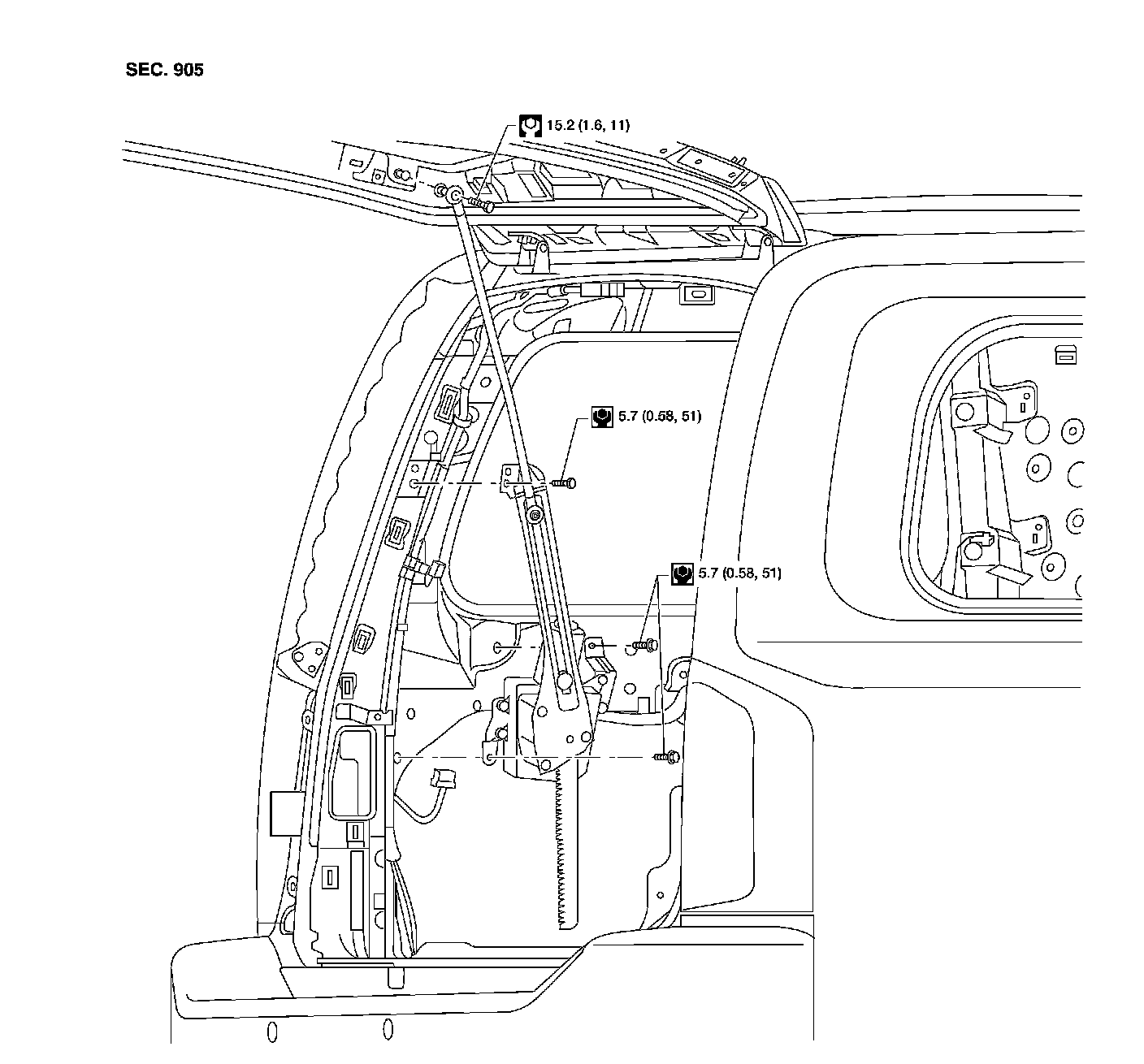 SEC. 905

15.2 (1.6, 11)

5.7 (0.58, 51)

5.7 (0.58, 51)