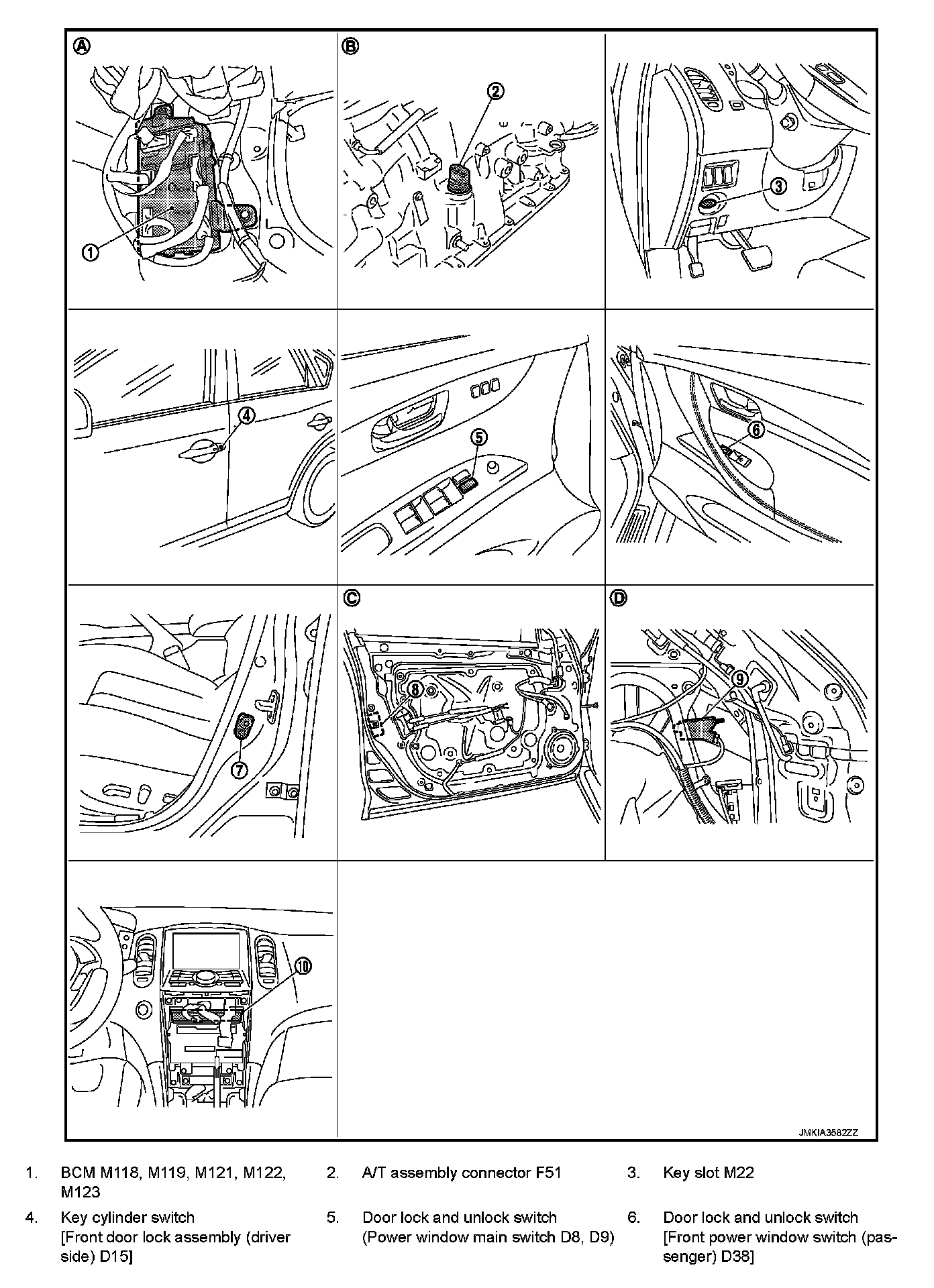 A
1
B
2
3
4
5
6
7
C
8
D
9
10
JMKIA3582ZZ

1. BCM M118, M119, M121, M122, M123

2. A/T assembly connector F51

3. Key slot M22

4. Key cylinder switch [Front door lock assembly (driver side) D15]

5. Door lock and unlock switch (Power window main switch D8, D9)

6. Door lock and unlock switch [Front power window switch (passenger) D38]