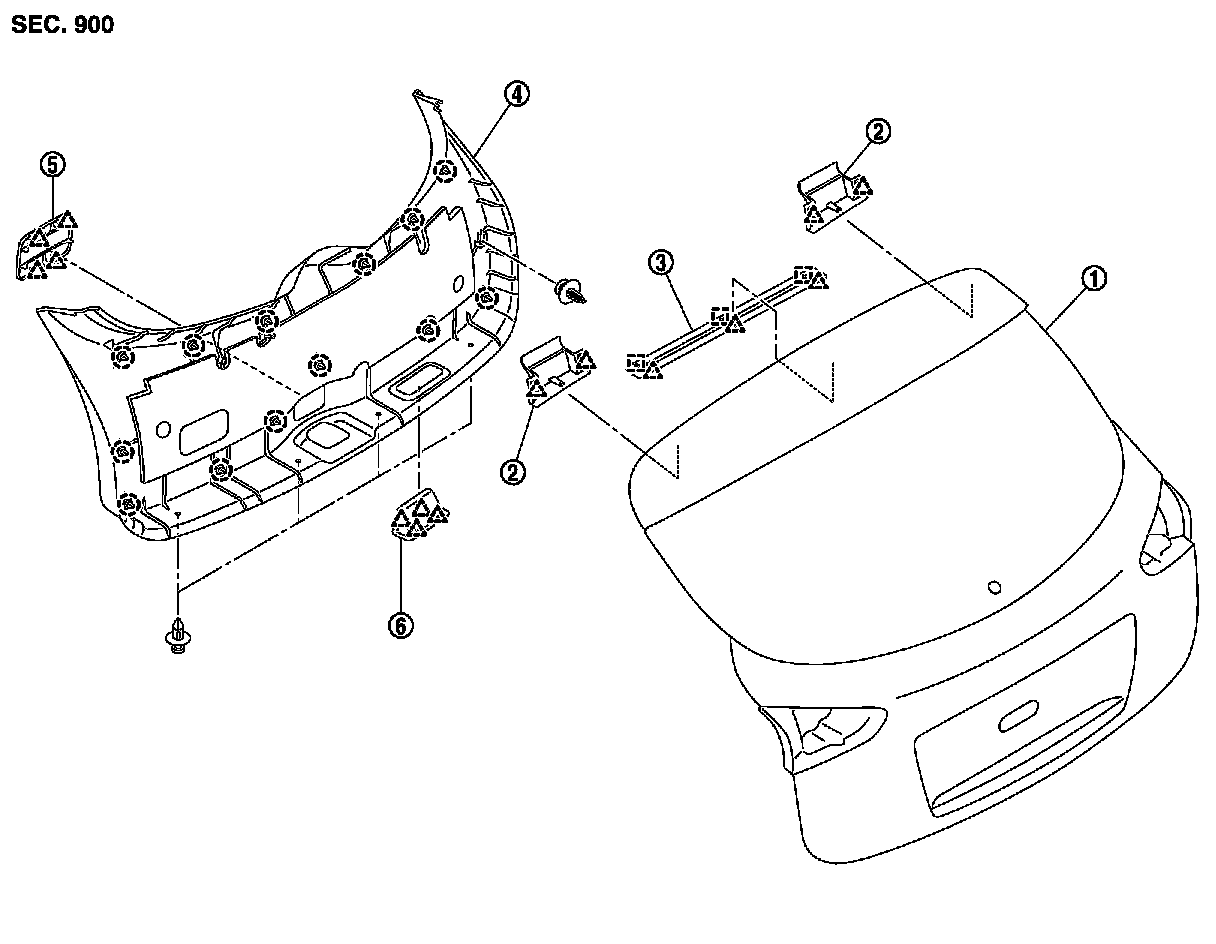 SEC. 900

4
5
2
3
1
2
6