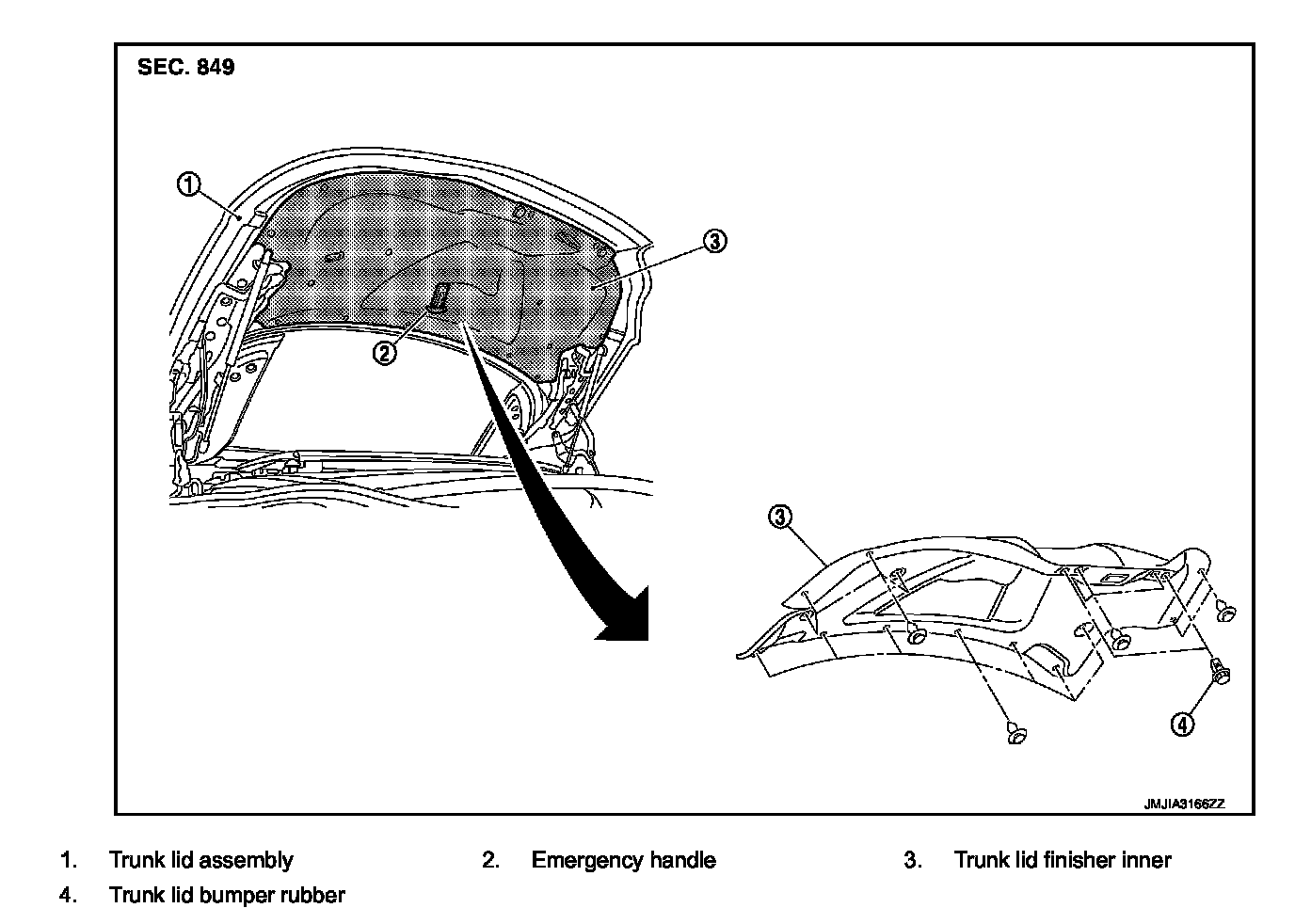 SEC. 849

1

3

2

3

4

JMJIA3166ZZ

1. Trunk lid assembly
2. Emergency handle
3. Trunk lid finisher inner
4. Trunk lid bumper rubber